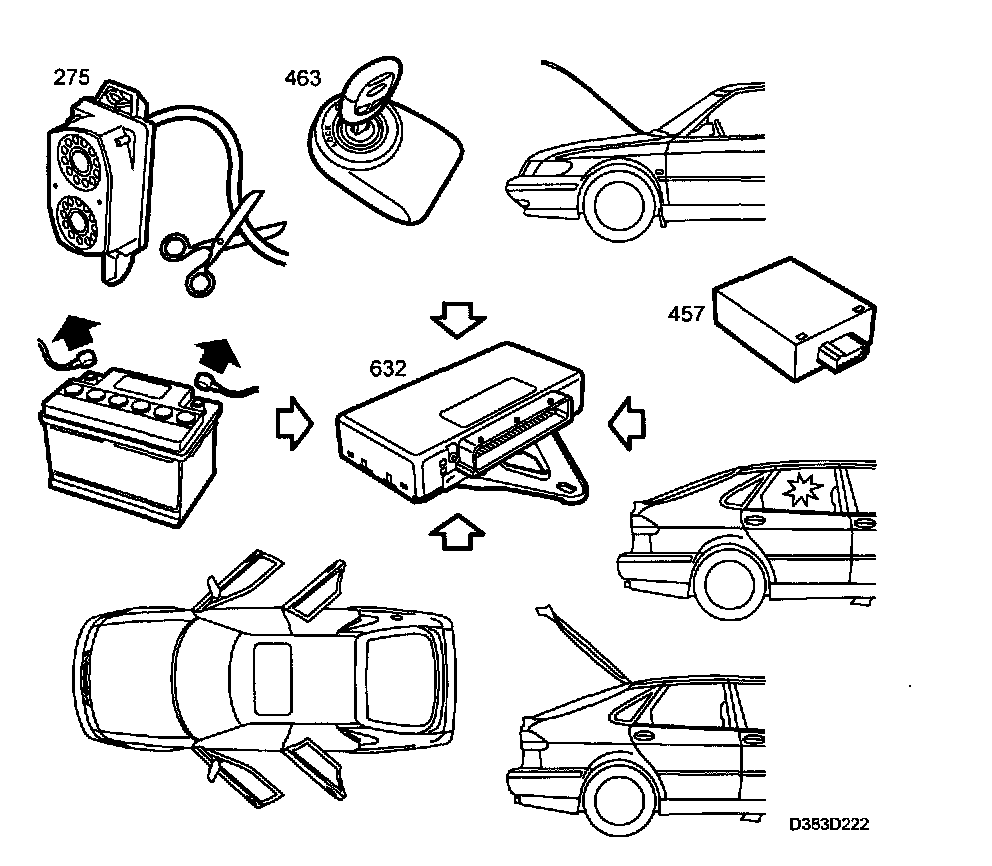 275
463
457
632
D383D222