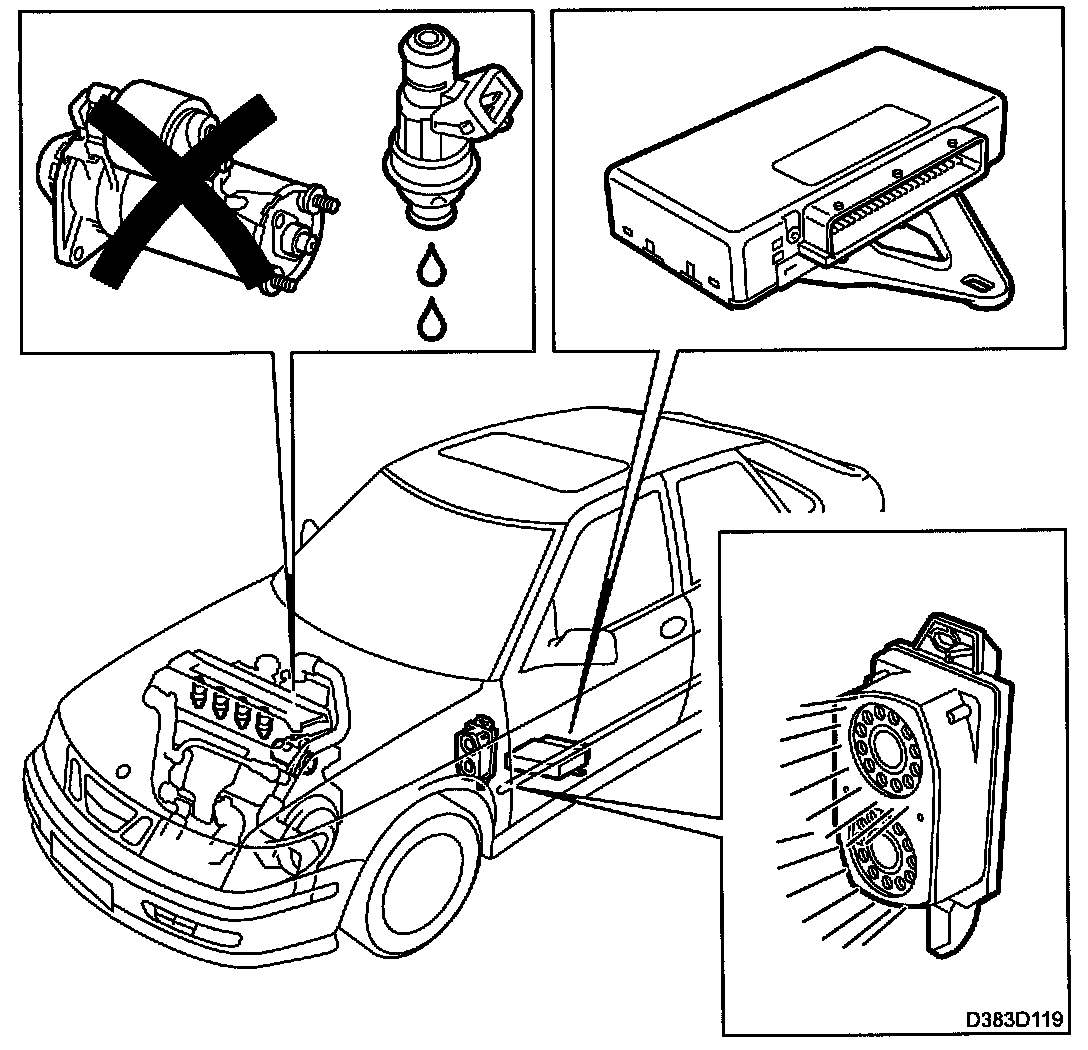 D383D119