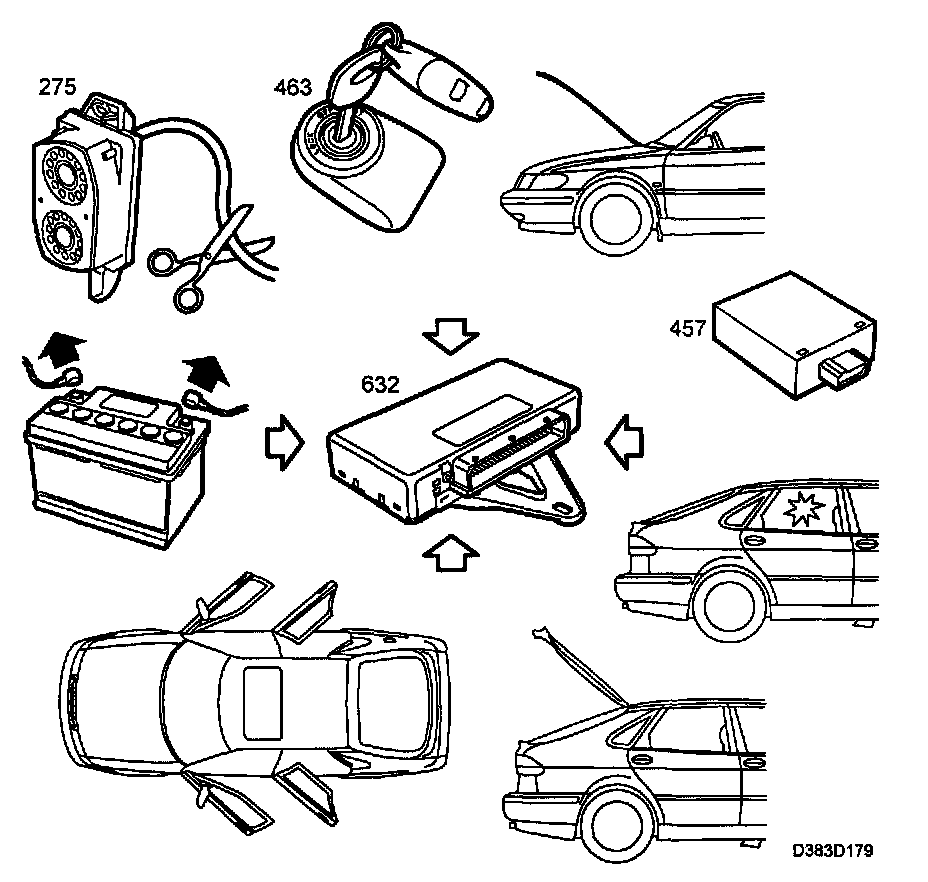 275

463

457

632

D383D179