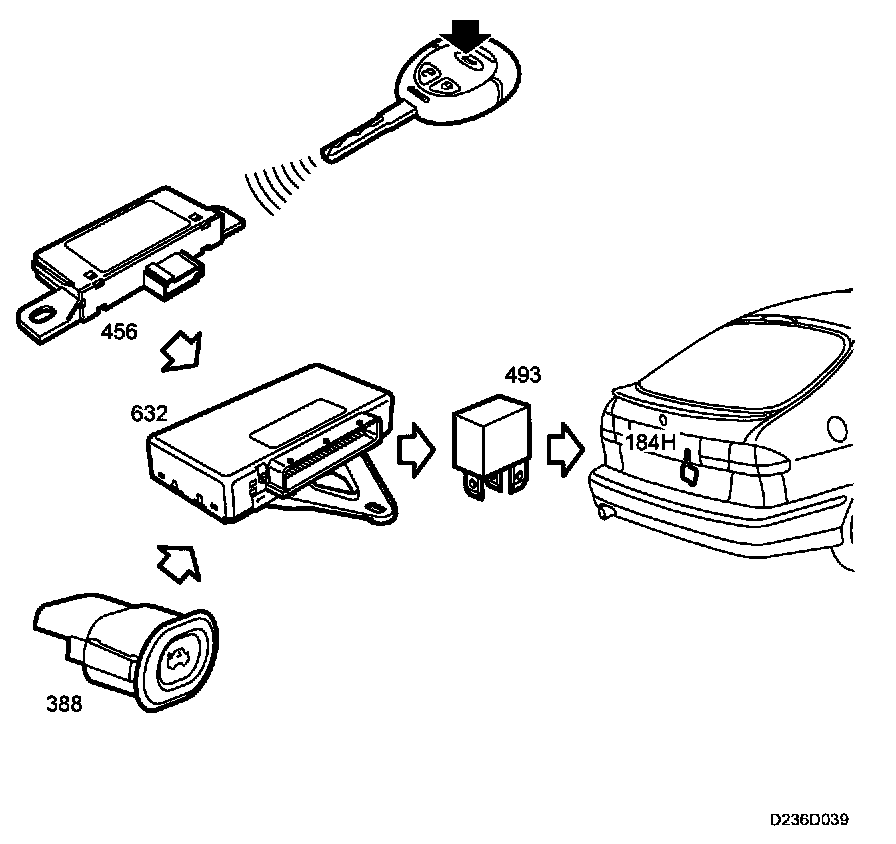 456

632

493

184H

388

D236D039