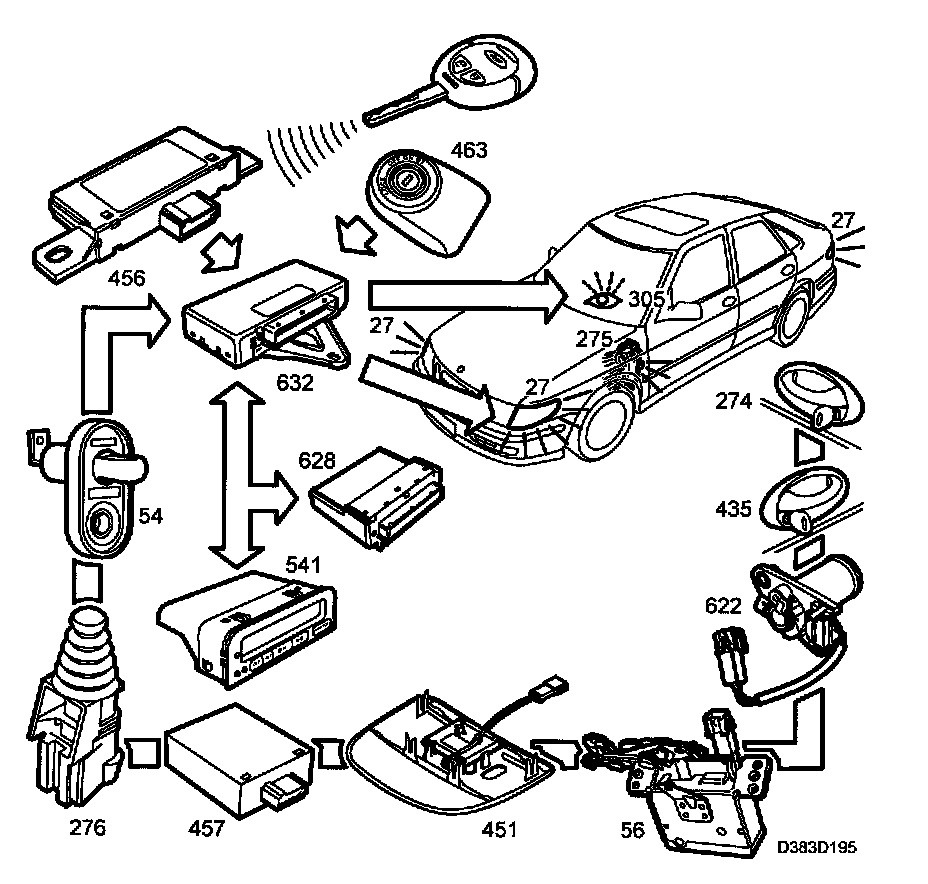 463
27
456
305
27
275
632
27
274
628
54
435
541
622
276
457
451
56
D383D195