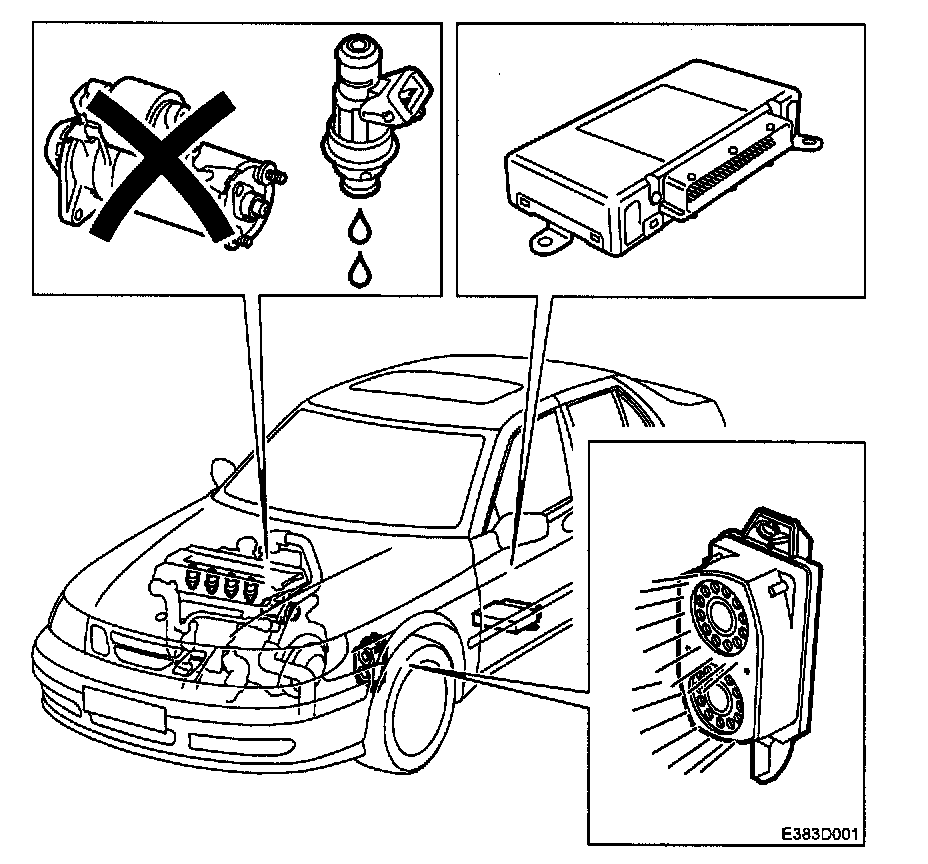 E383D001