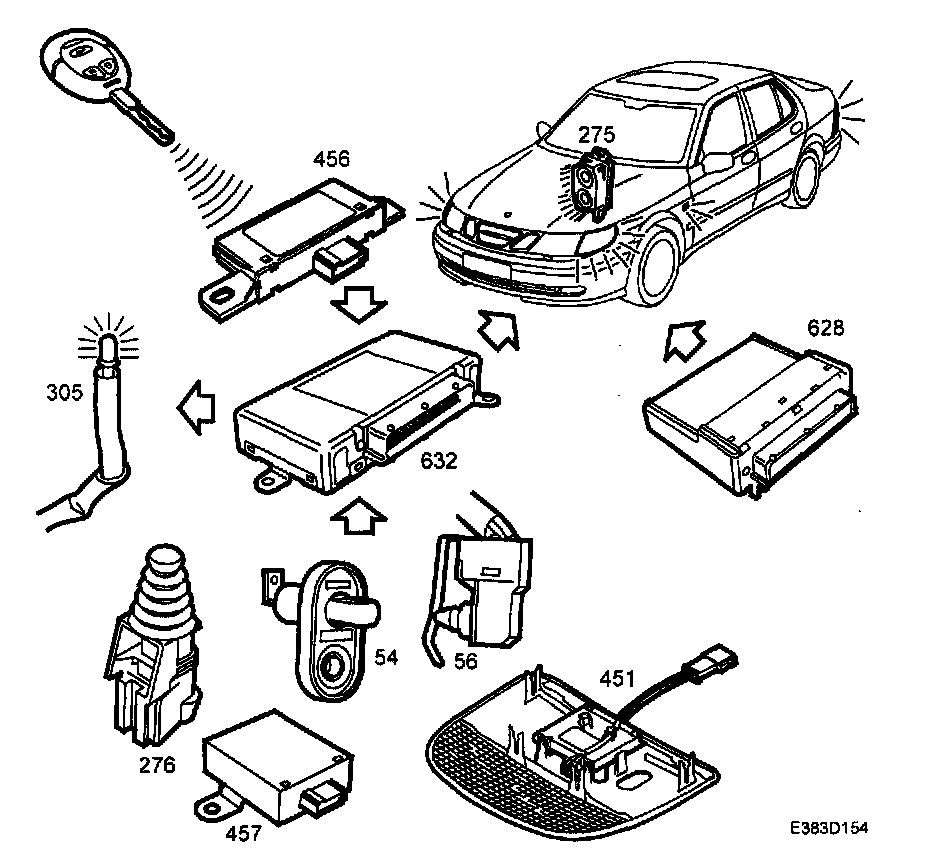 456
275
628
305
632
54
56
451
276
457
E383D154