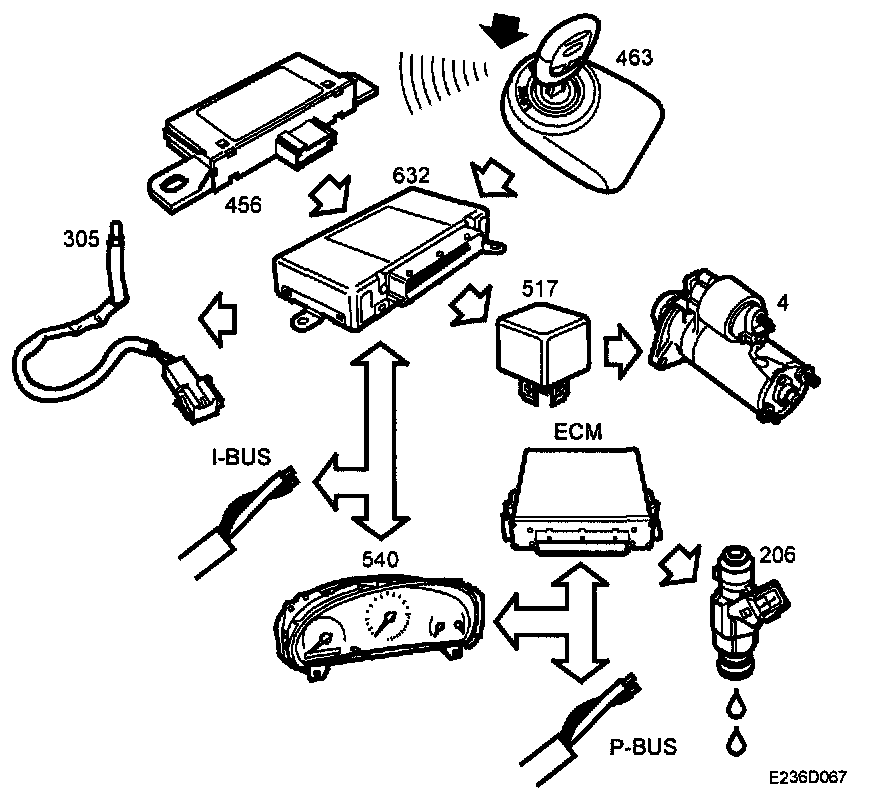 463

456

632

305

517

4

ECM

I-BUS

540

206

P-BUS

E236D067