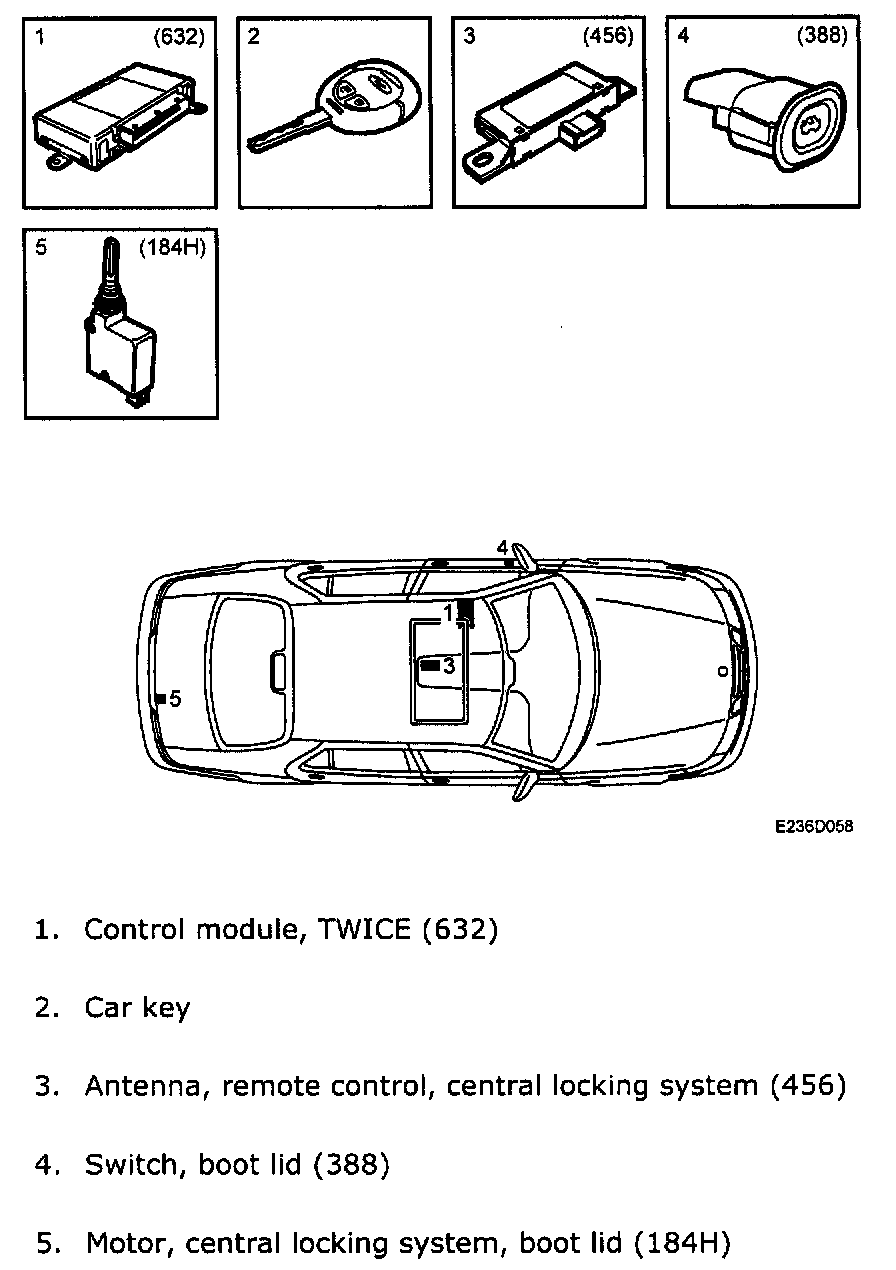 1 (632)

2

3 (456)

4 (388)

5 (184H)

4

1

3

5

E236D058

1. Control module, TWICE (632)

2. Car key

3. Antenna, remote control, central locking system (456)

4. Switch, boot lid (388)

5. Motor, central locking system, boot lid (184H)