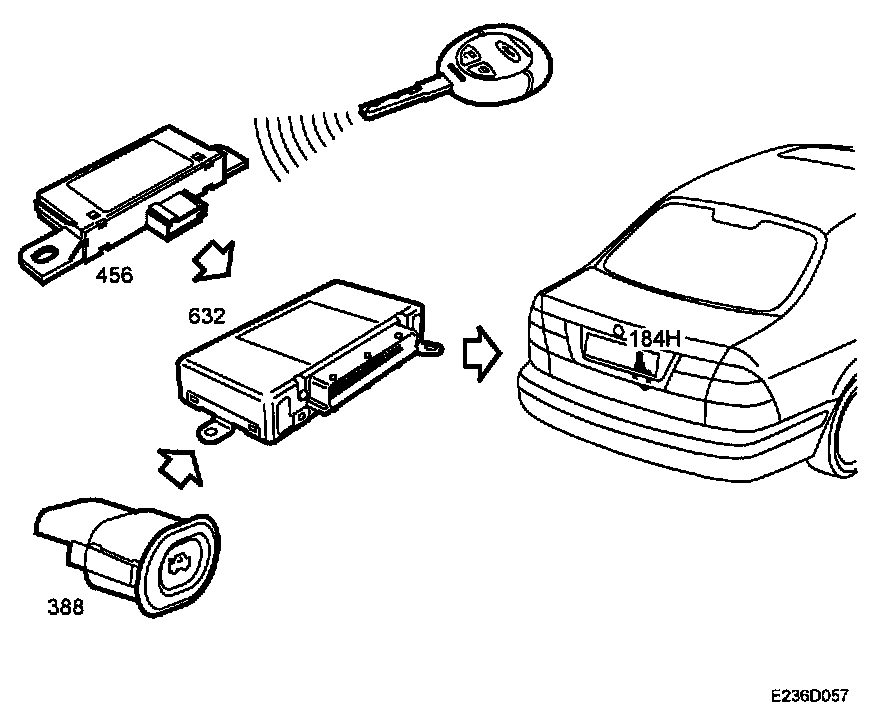 456

632

184H

388

E236D057