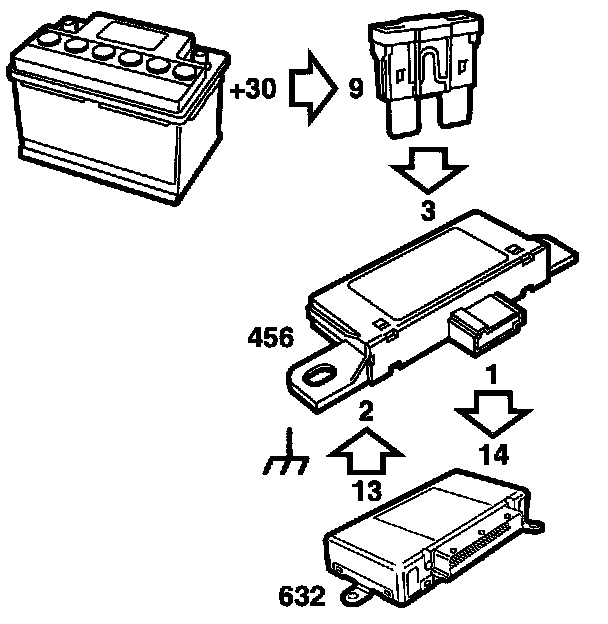 +30
9
3
456
1
2
14
13
632