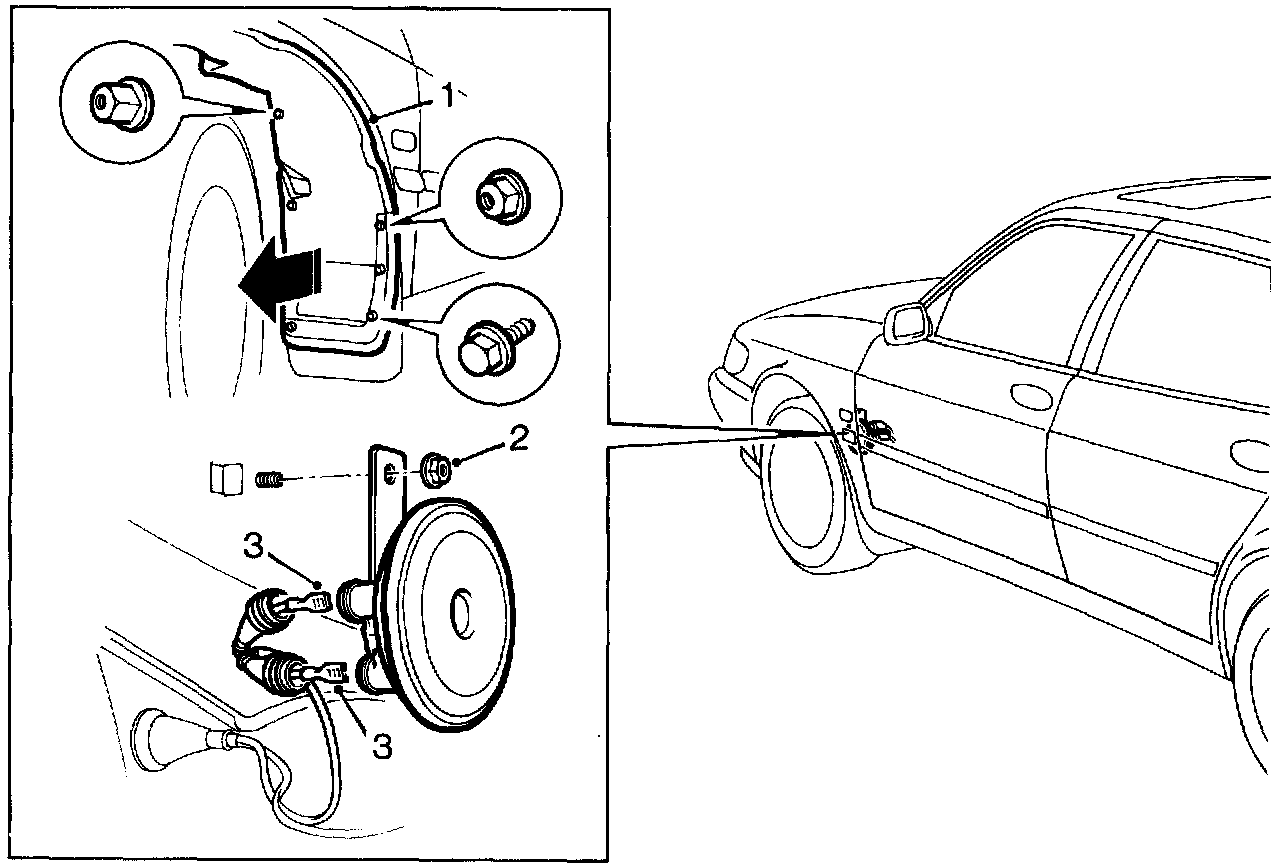 1
2
3
3