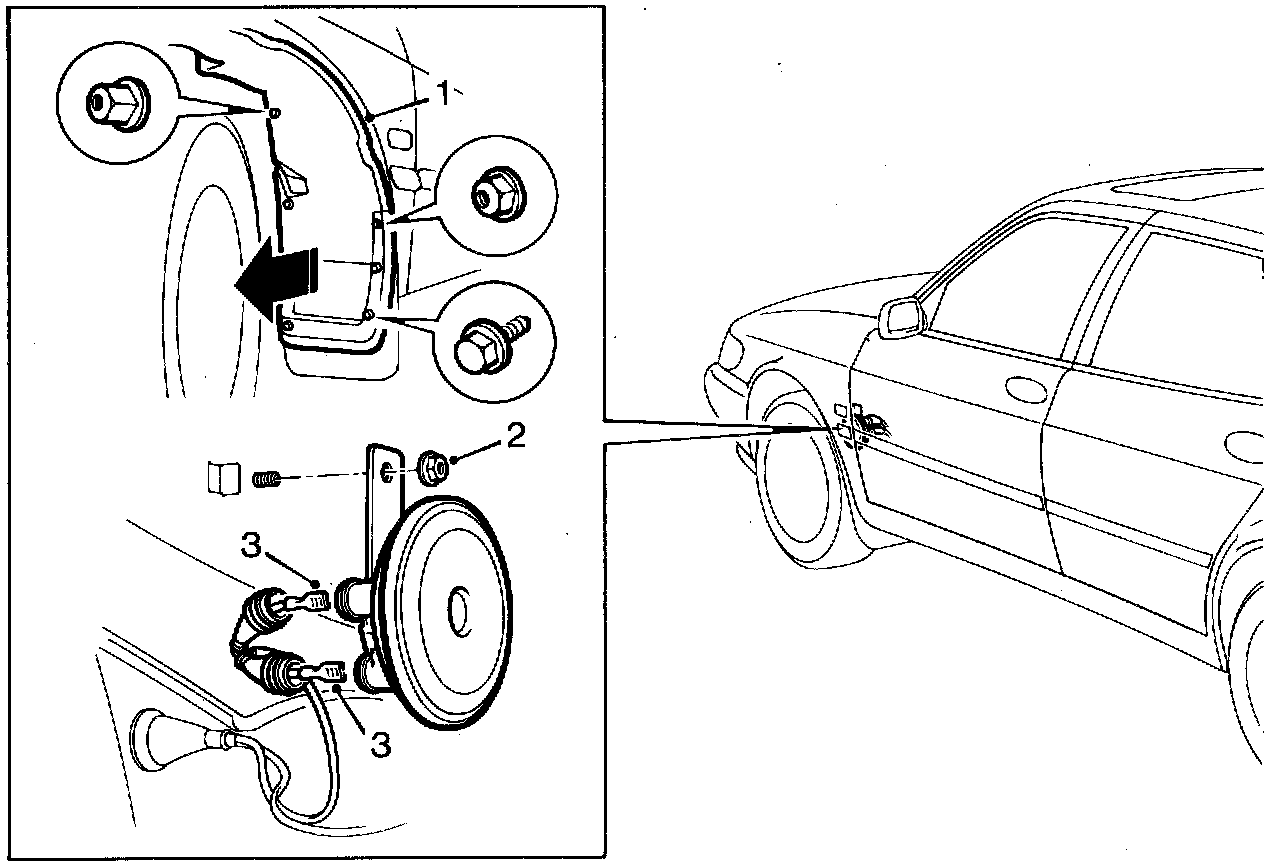 1
2
3
3