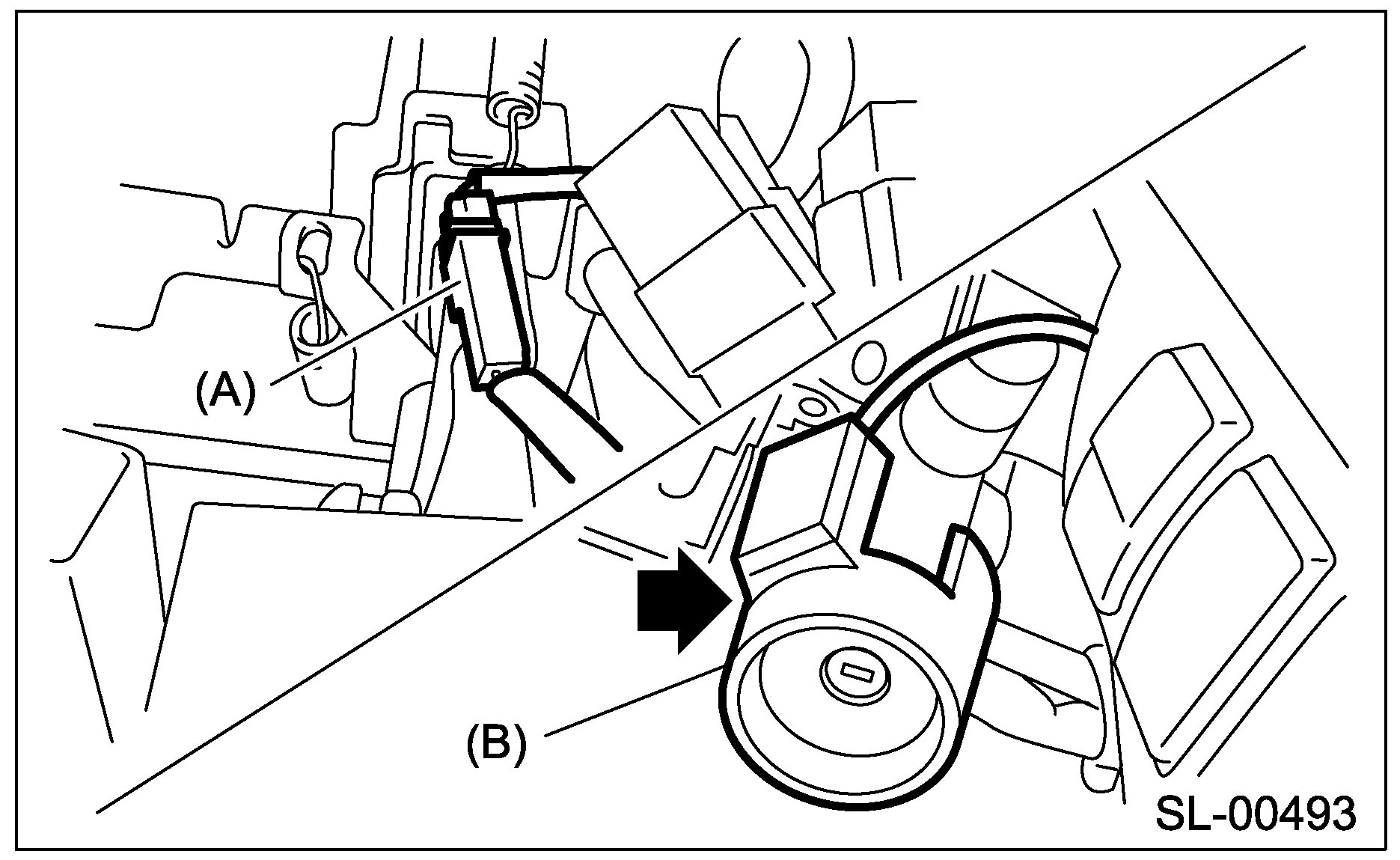 (A)

(B)

SL-00493