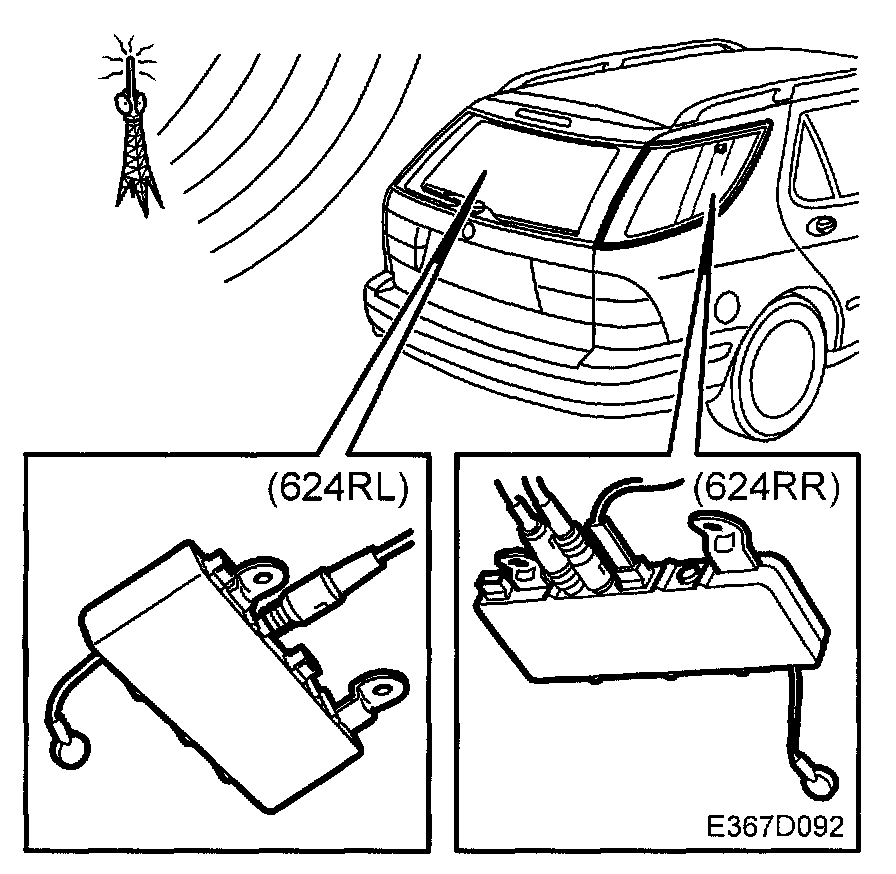 (624RL)

(624RR)

E367D092