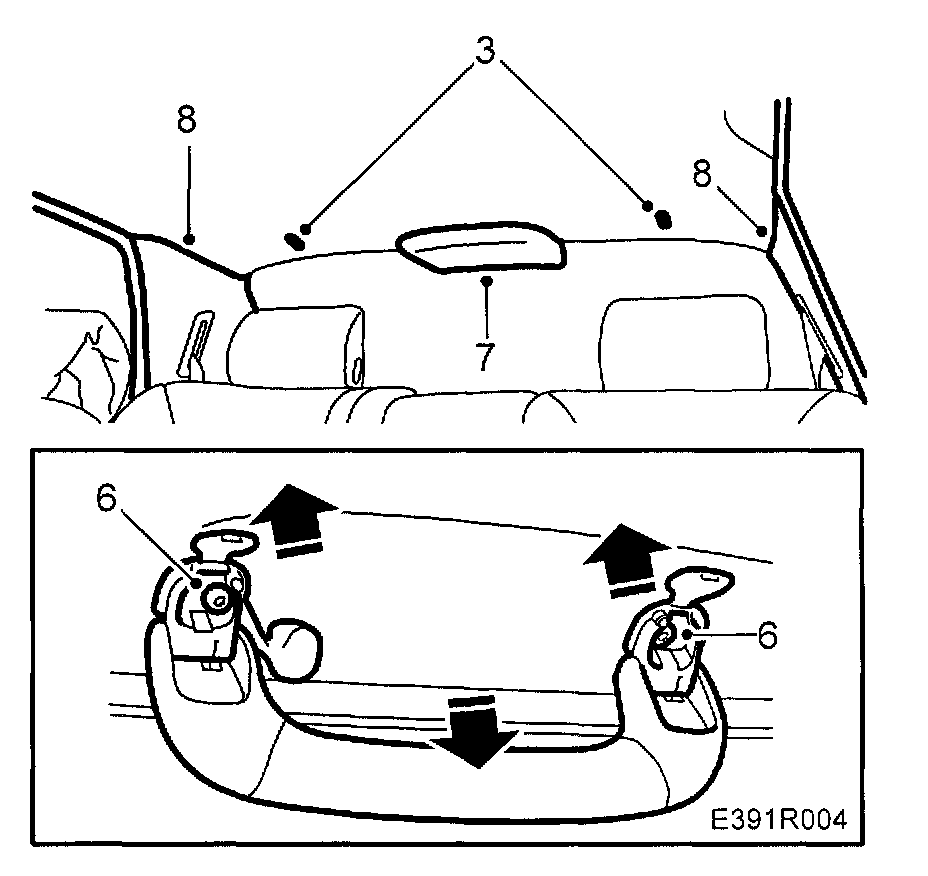 3
8
8
7
6
6
E391R004