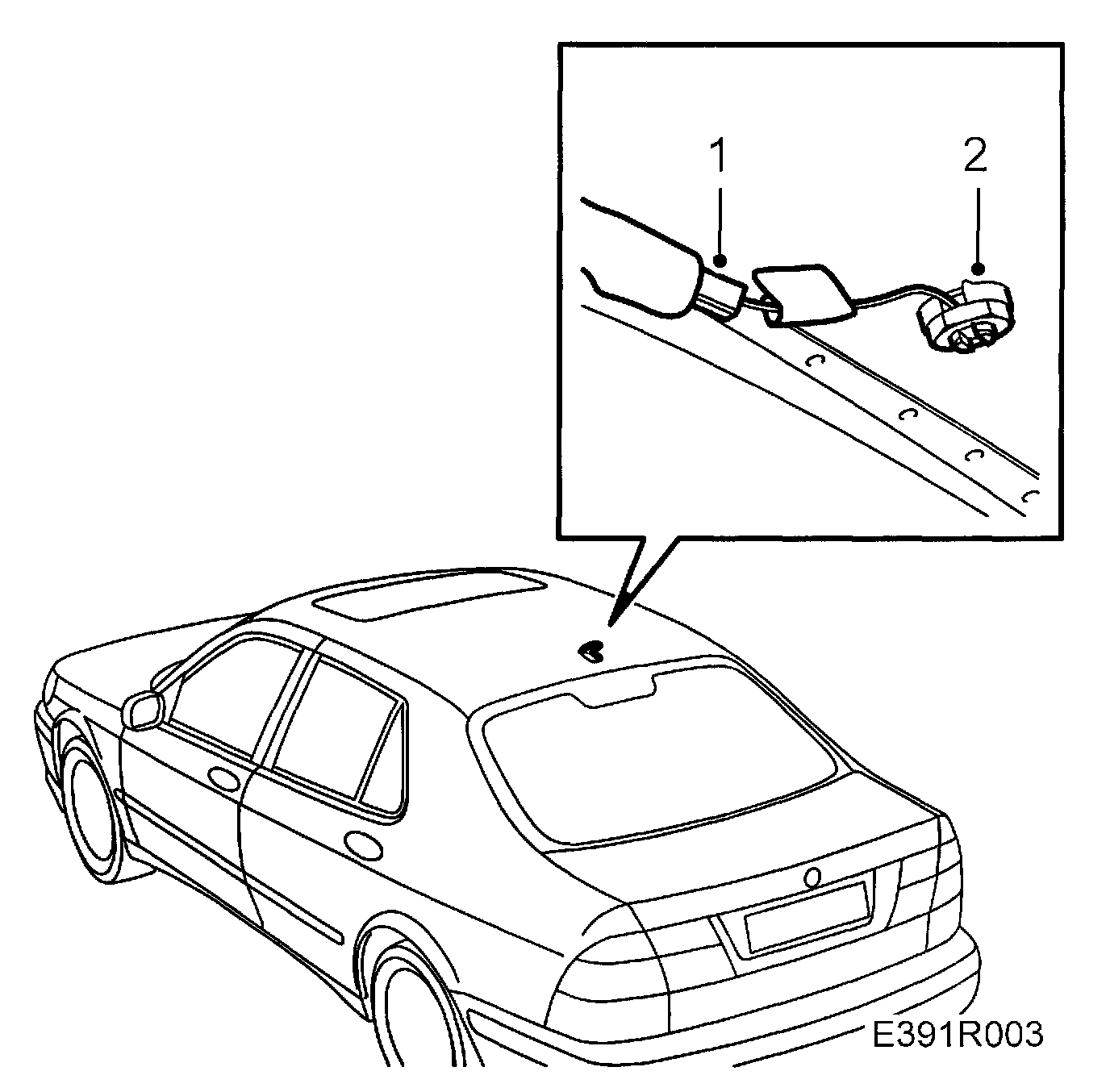 1
2
E391R003