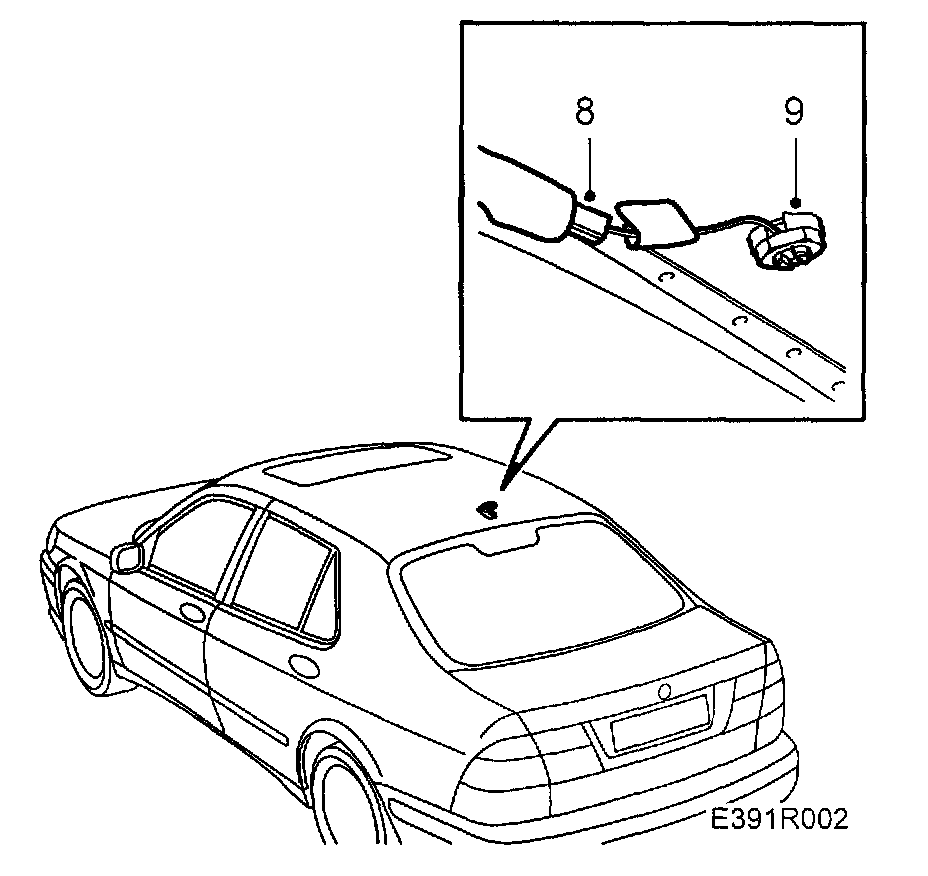 8
9
E391R002