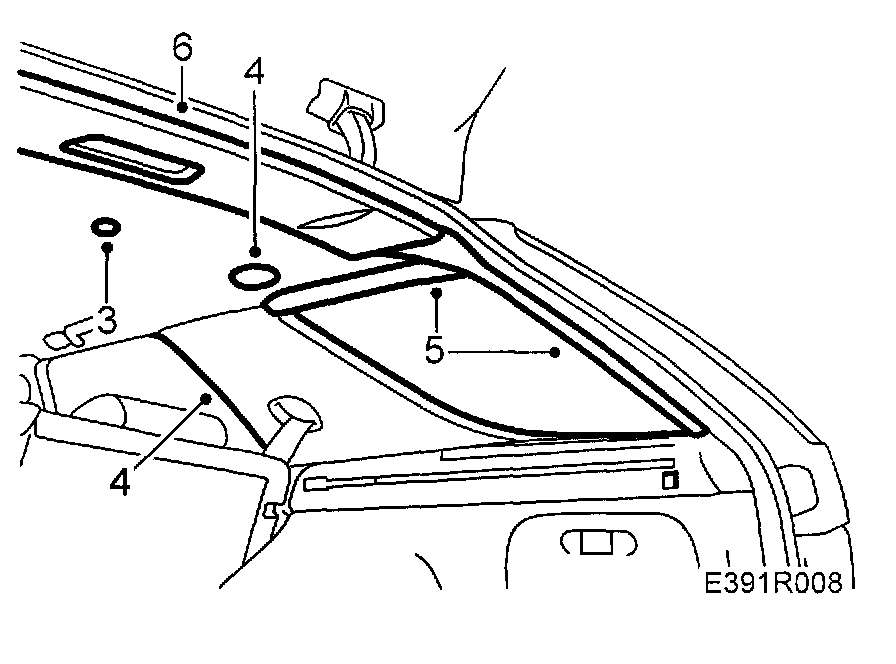 6
4
3
5
4
E391R008