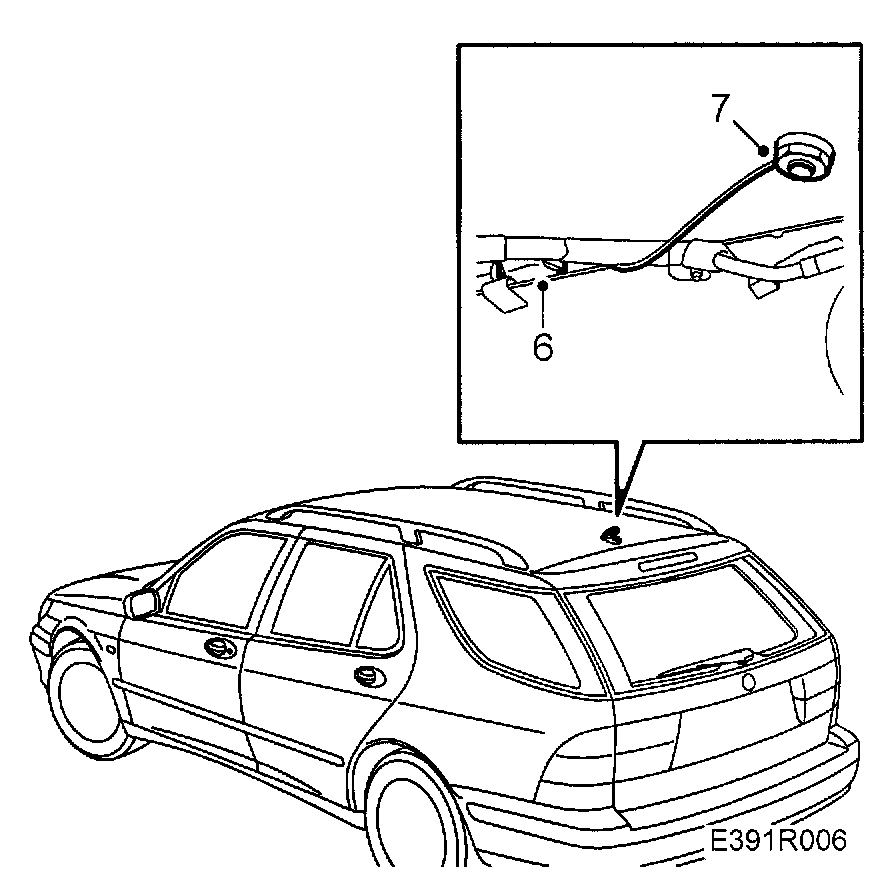 7

6

E391R006