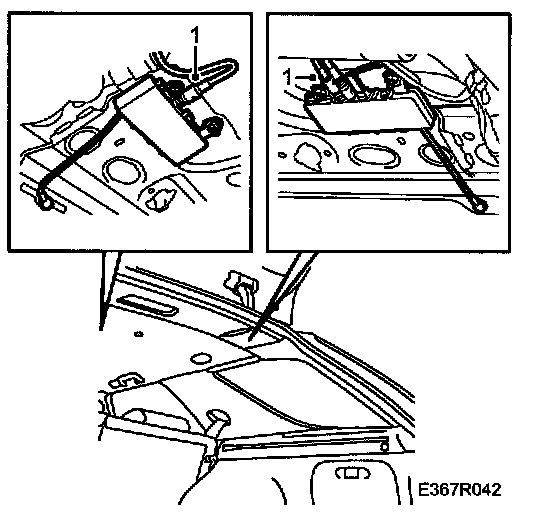 1

1

E367R042