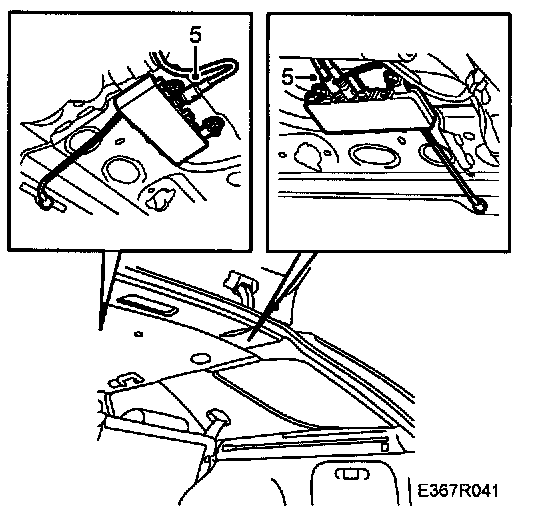 5

5

E367R041