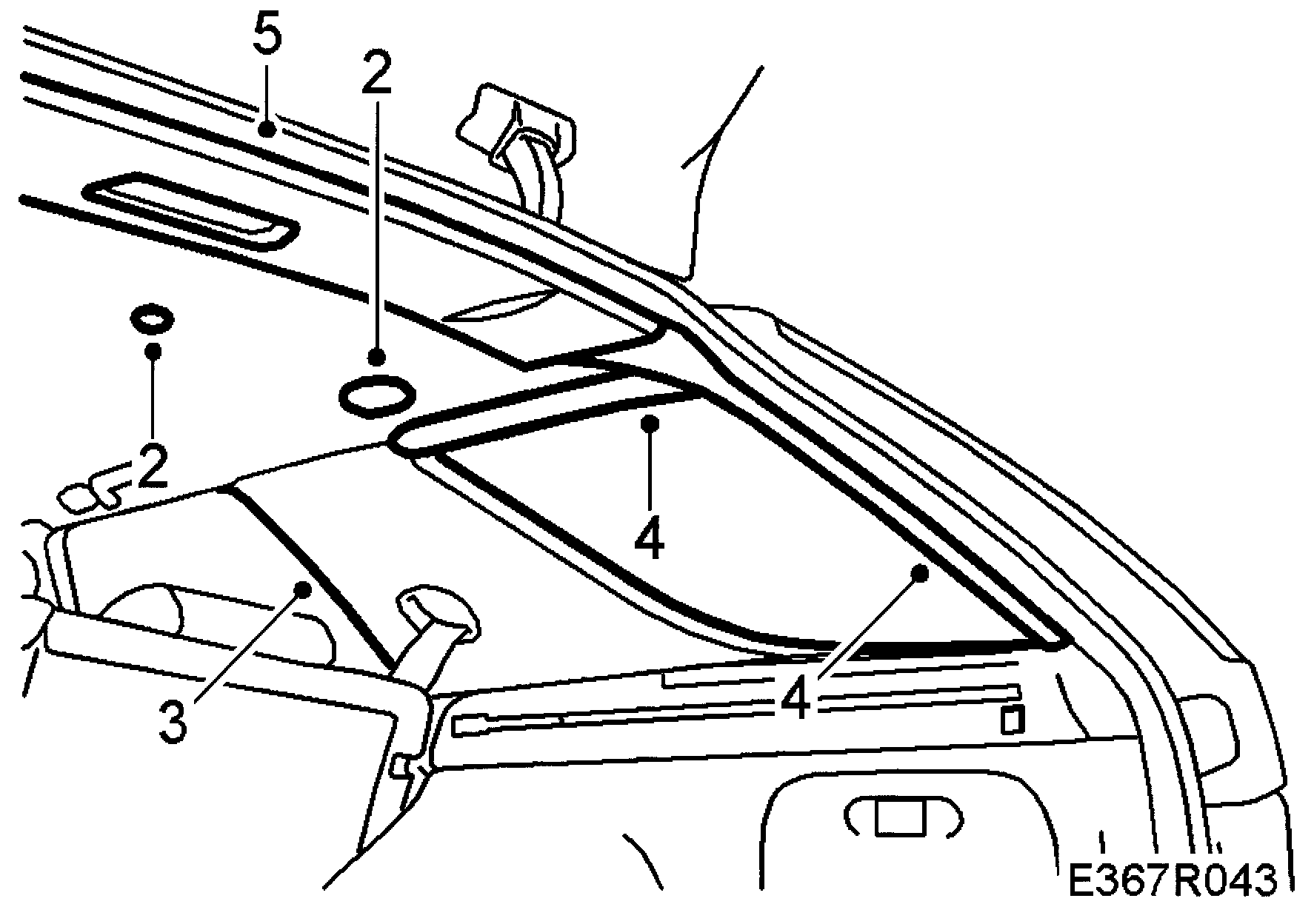 5
2
2
4
3
4
E367R043