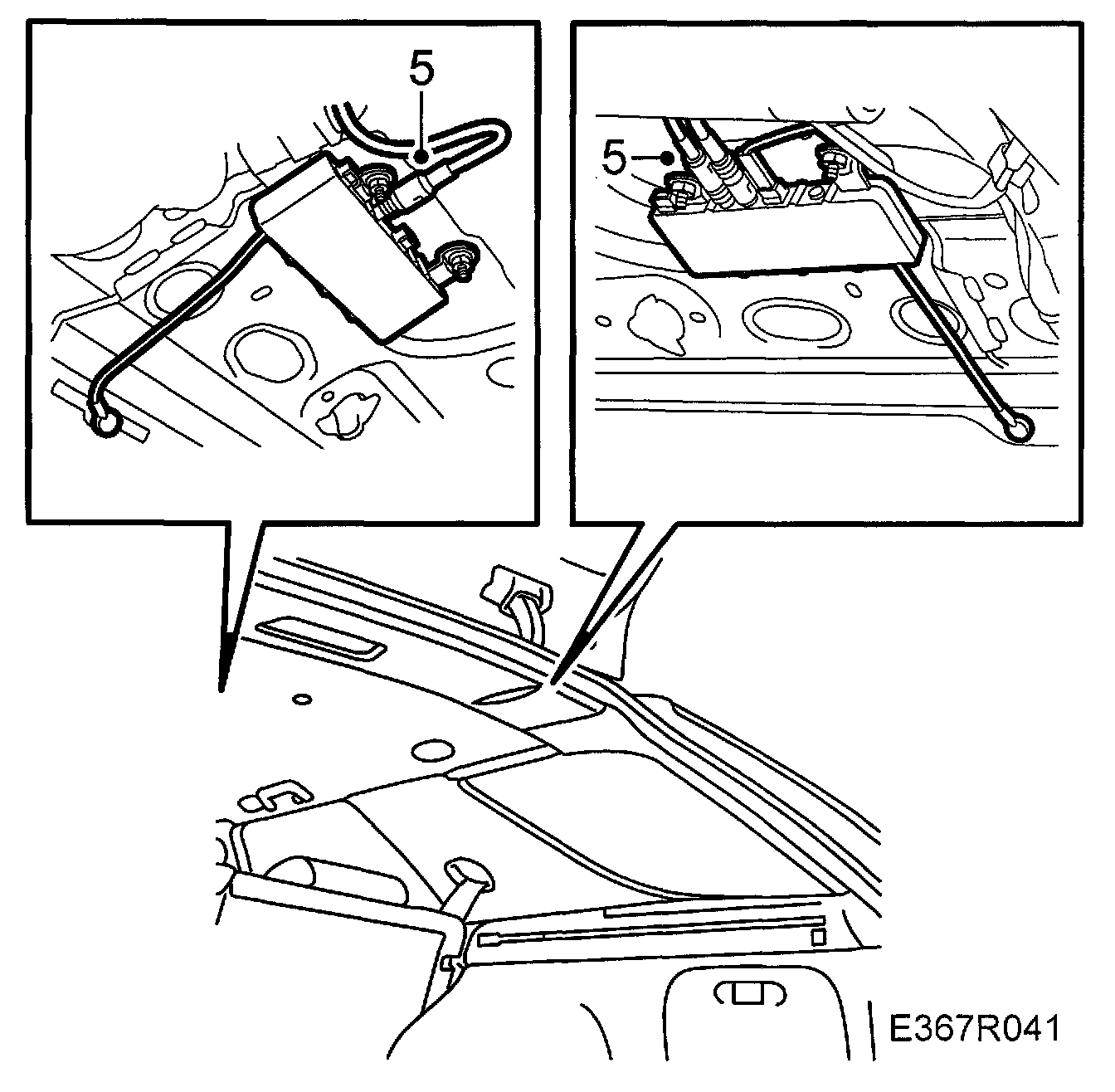 5

5

E367R041