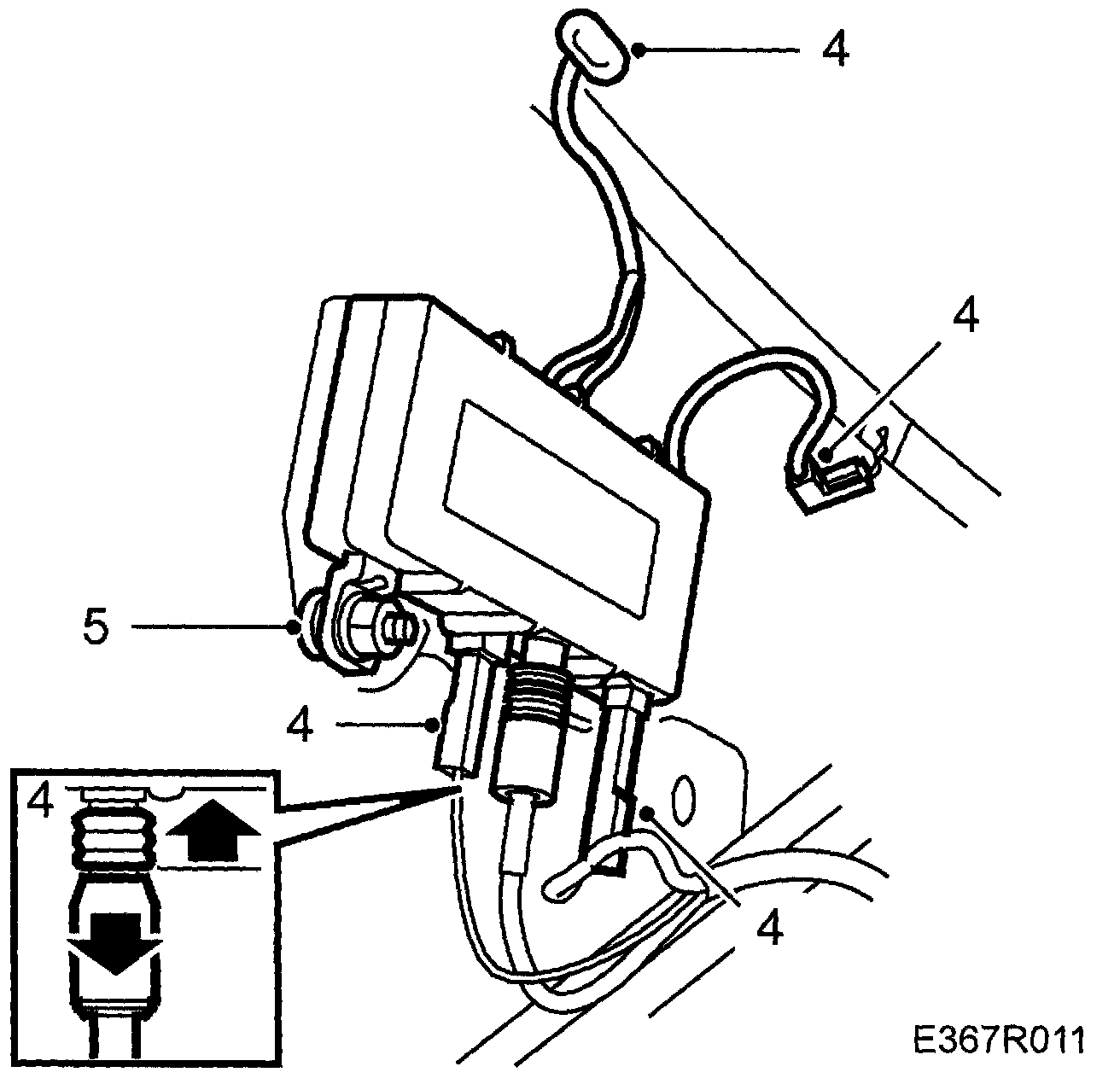 4
4
5
4
4
4
E367R011