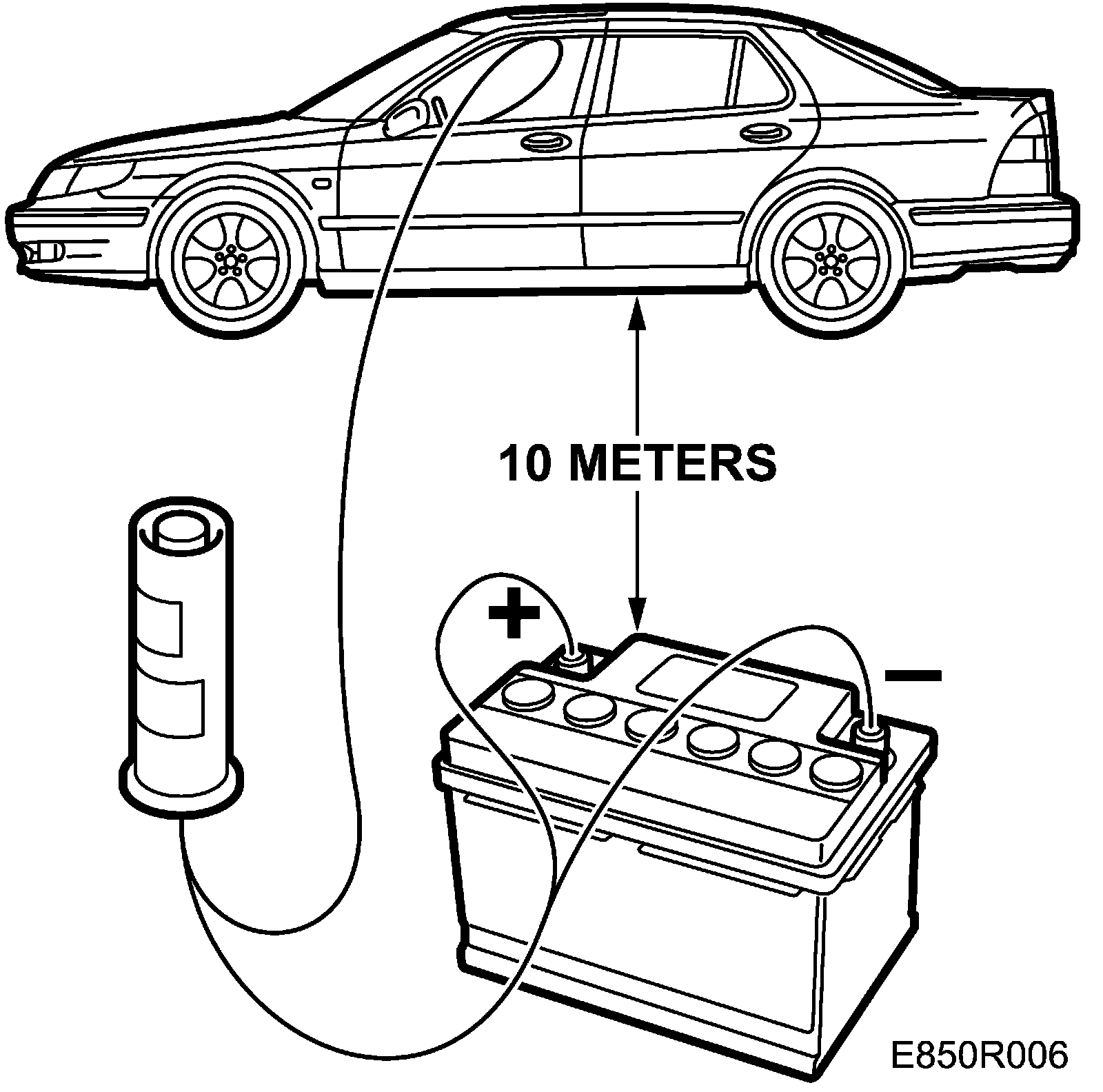 10 METERS

+

−

E850R006