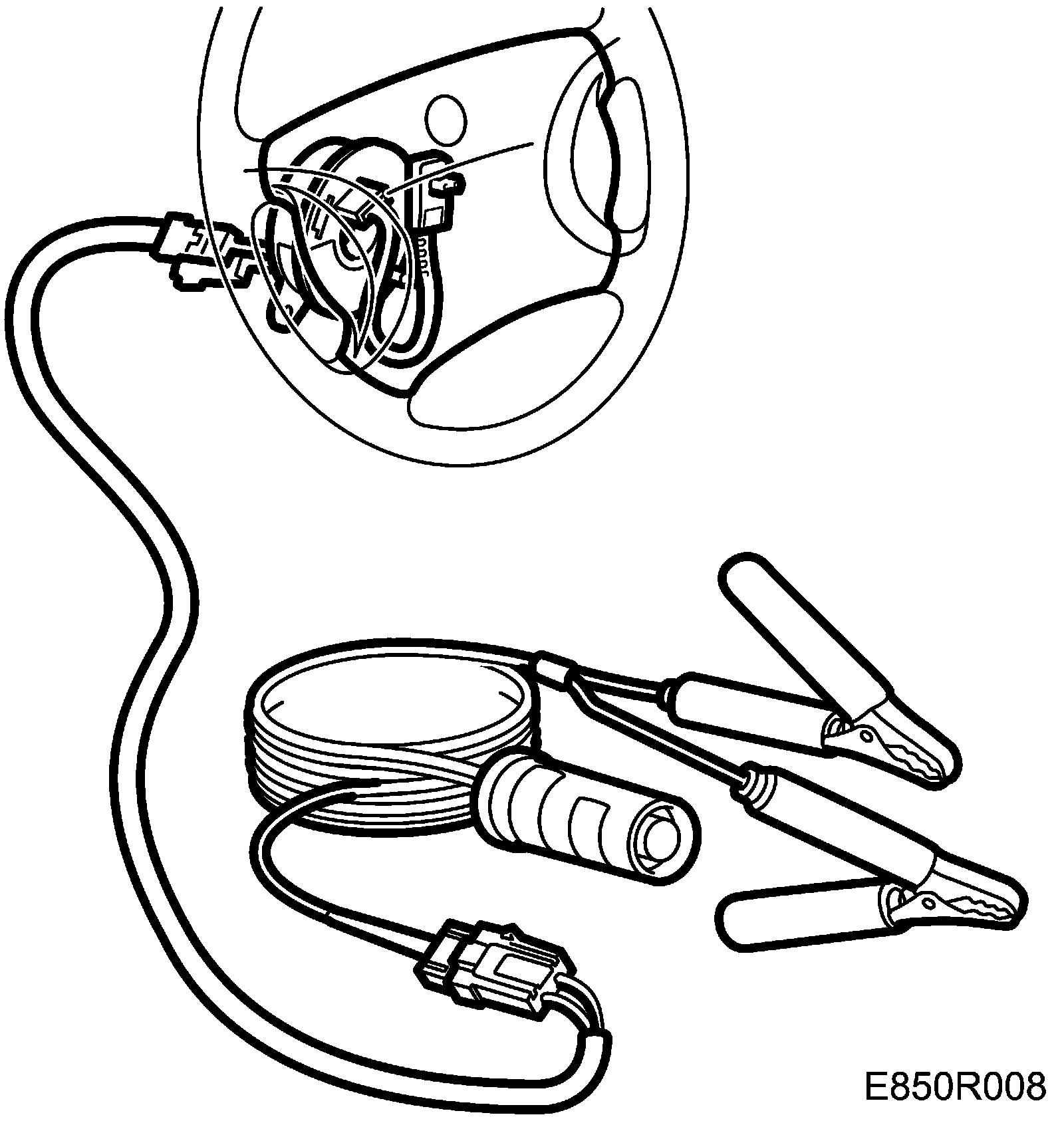 E850R008