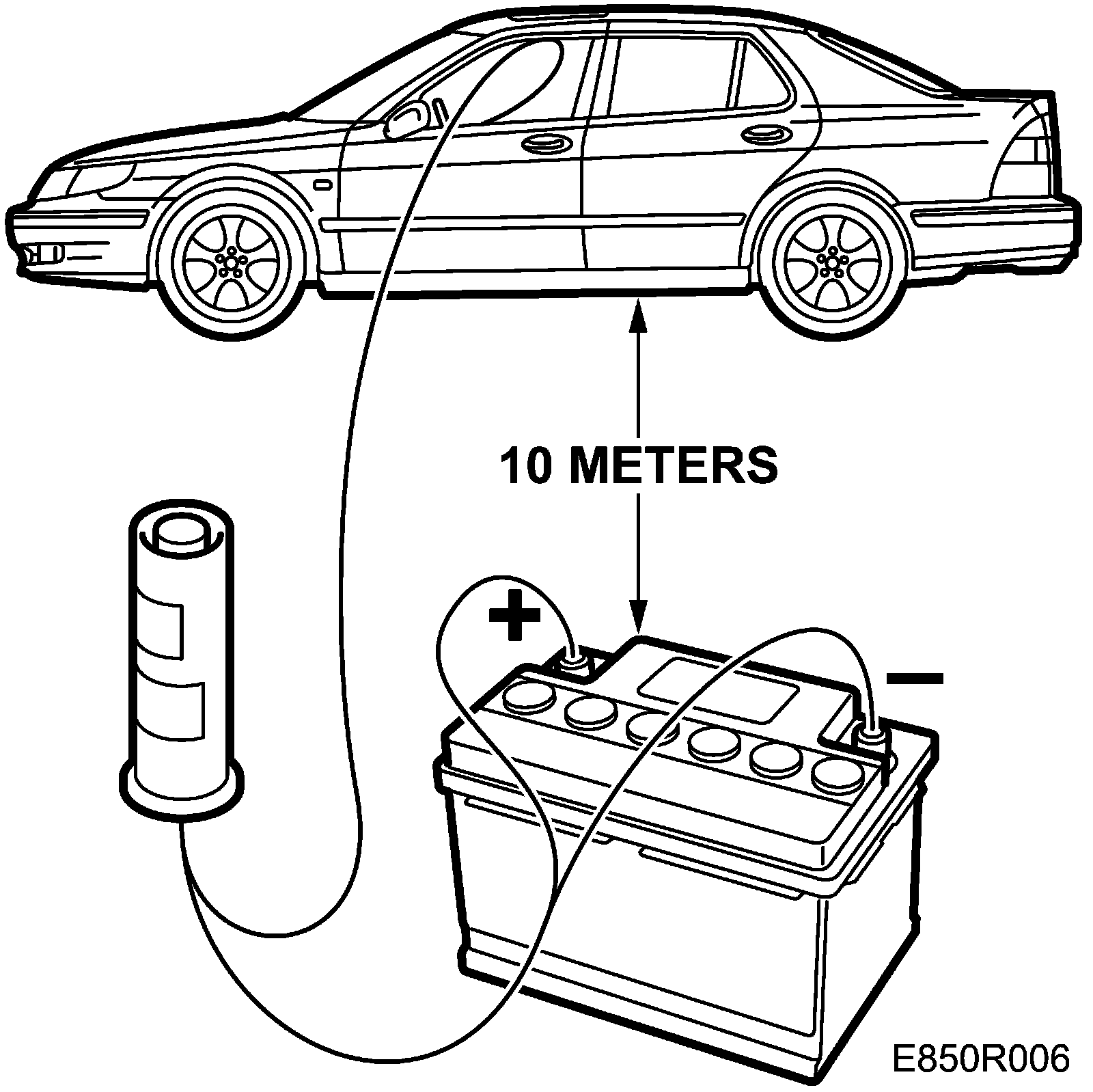 10 METERS

+

−

E850R006