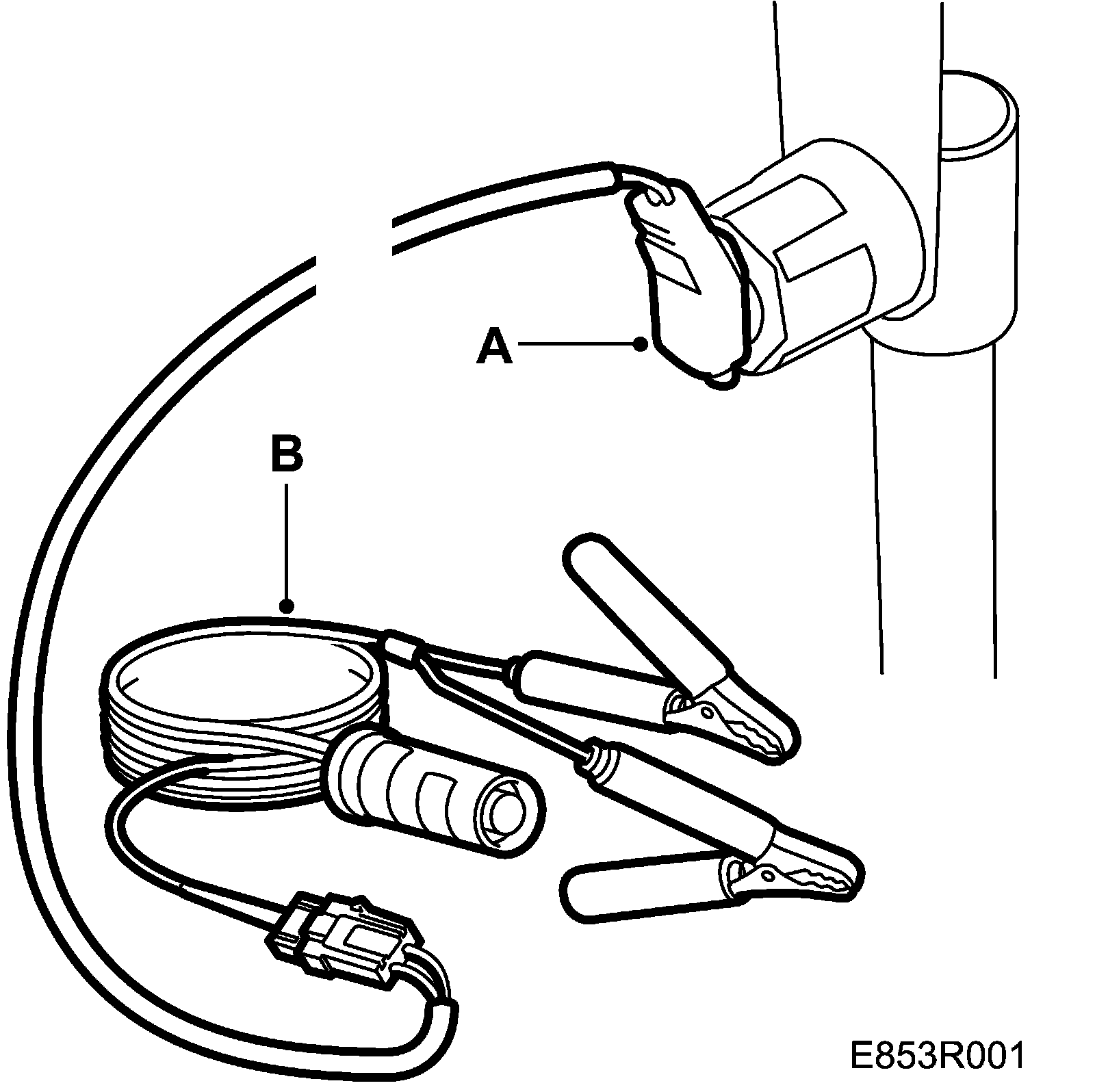 A

B

E853R001