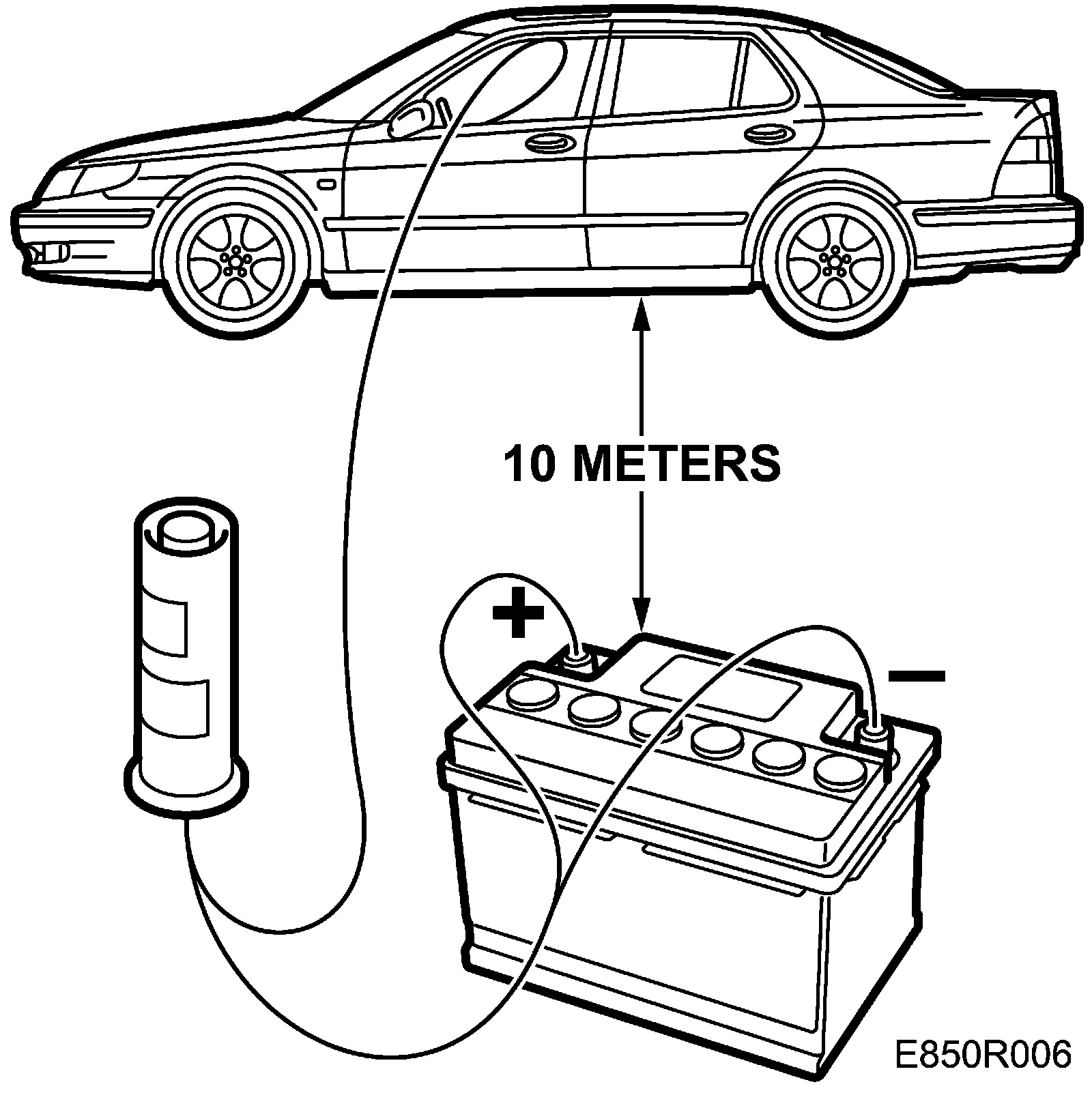 10 METERS

+

−

E850R006