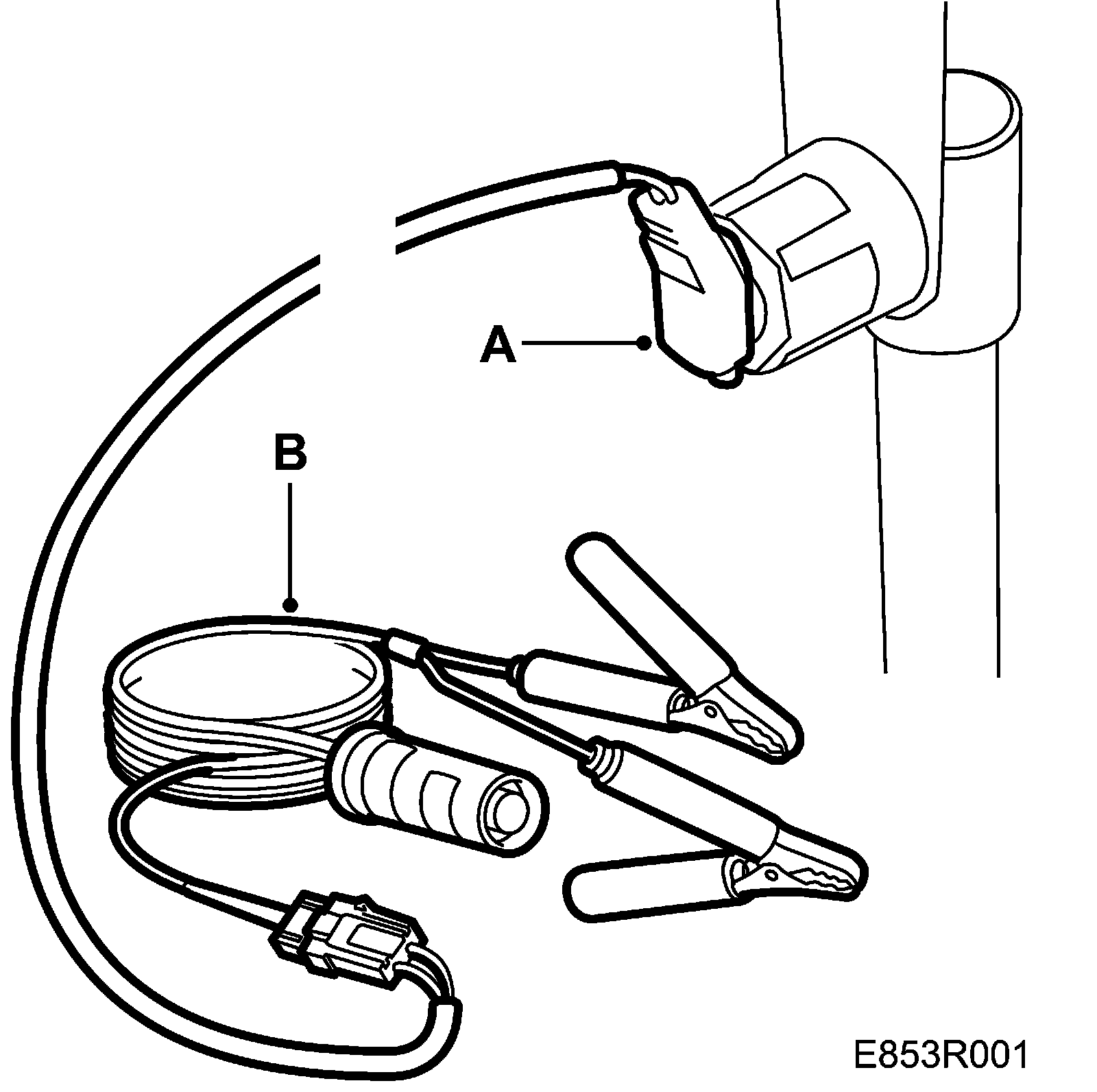 A

B

E853R001