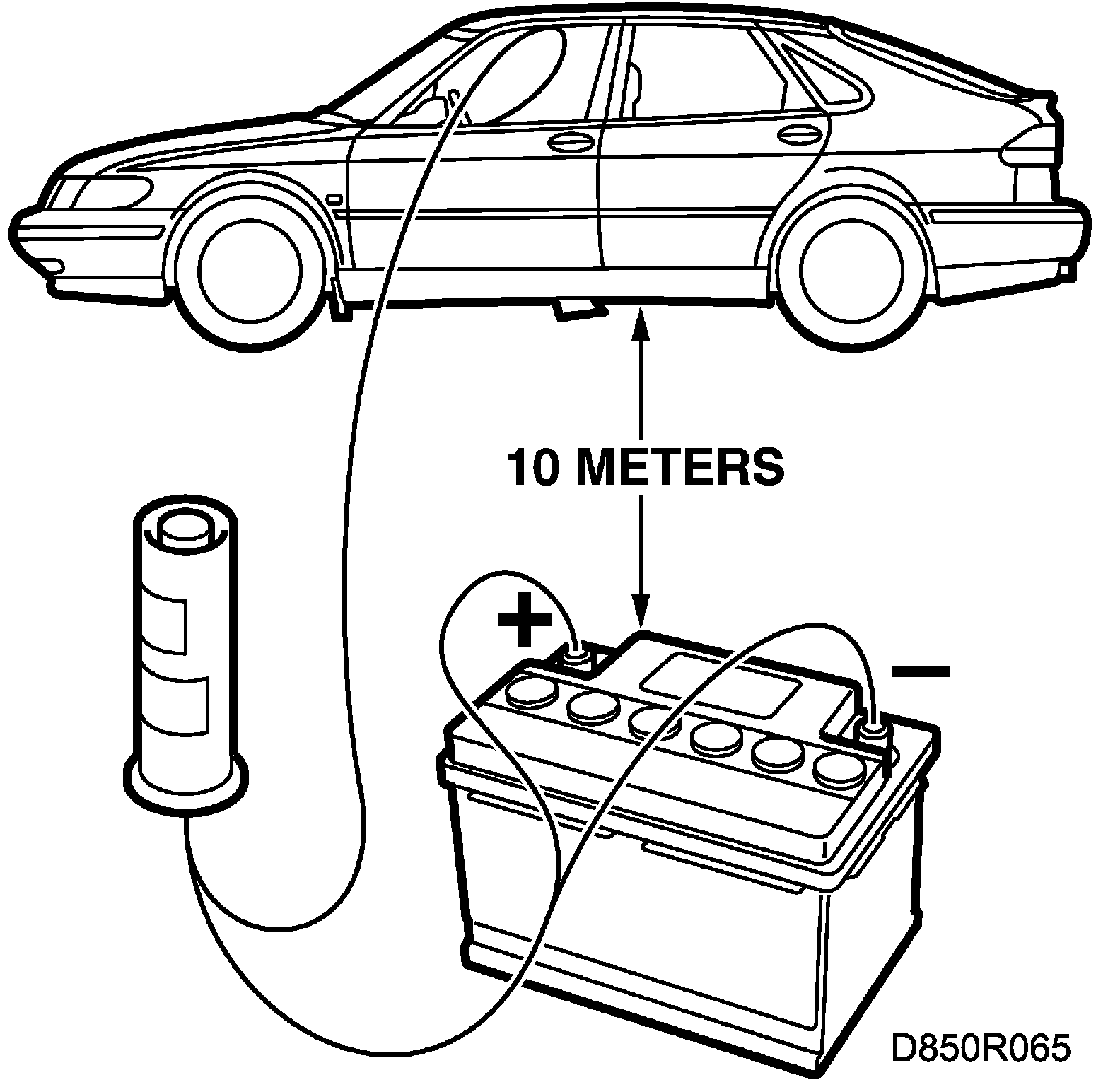 10 METERS

+

−

D850R065