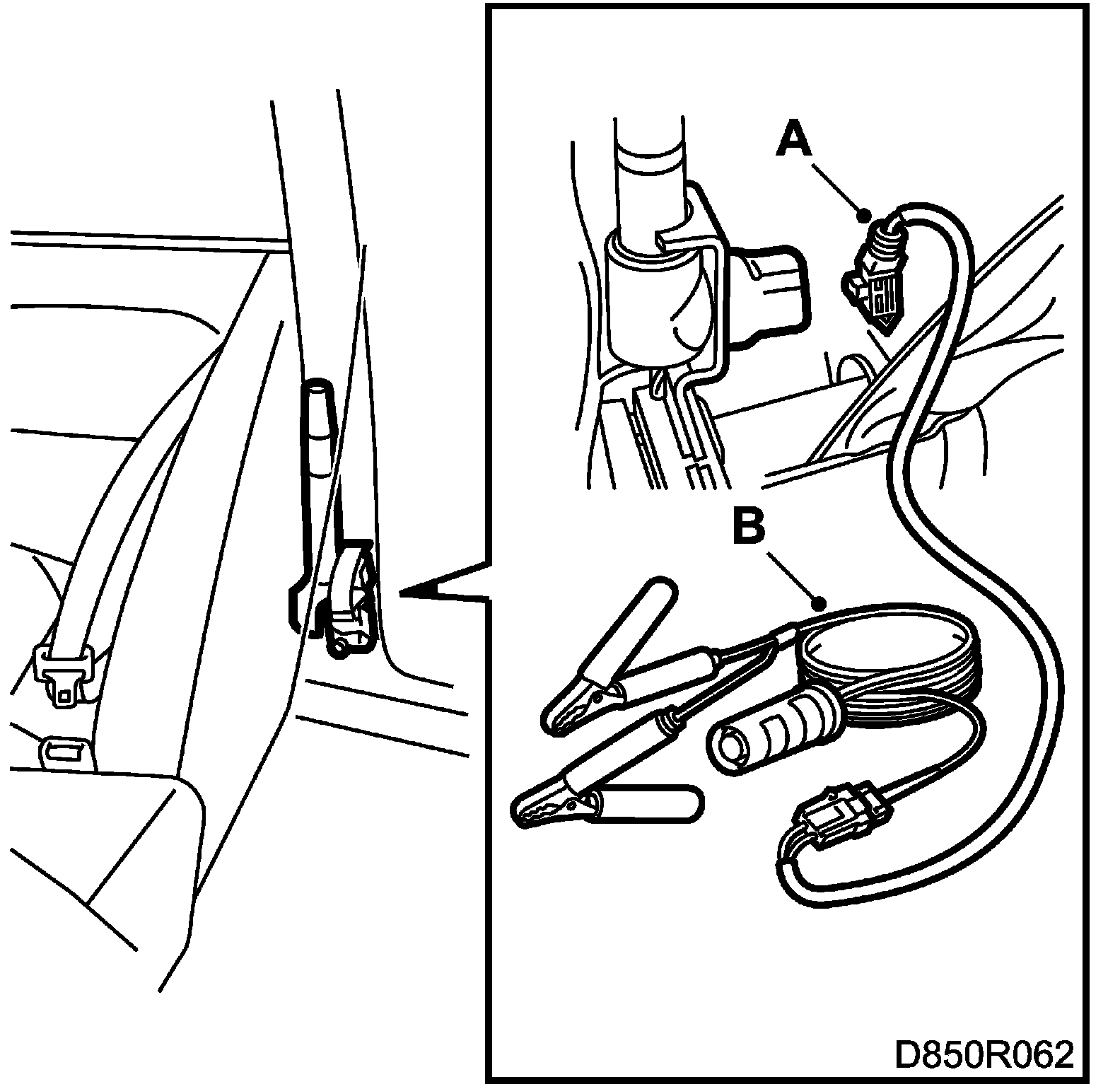 A

B

D850R062