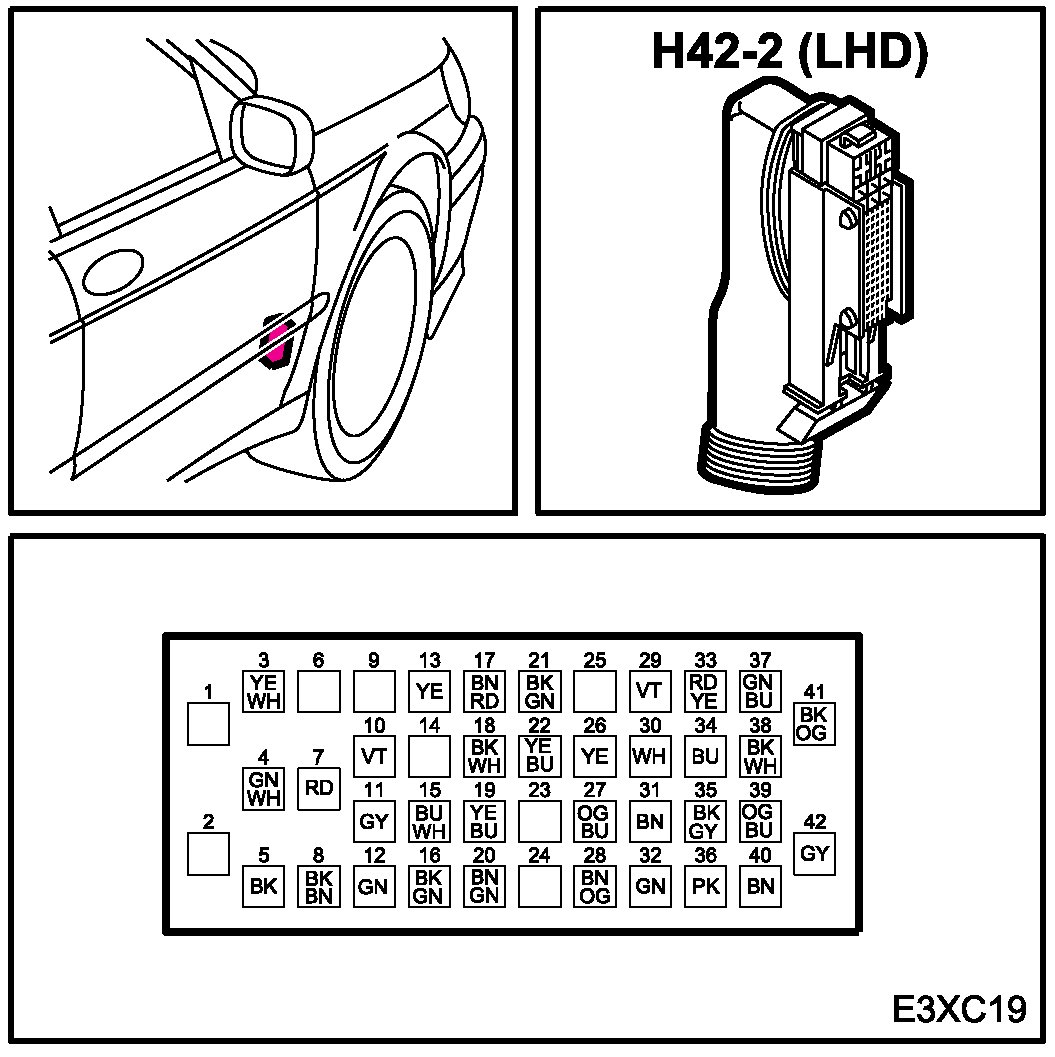 H42-2 (LHD)

1
2
3 YE WH
4 GN WH
5 BK
6
7 RD
8 BK BN
9
10 VT
11 GY
12 GN
13 YE
14
15 BU WH
16 BK GN
17 BN RD
18 BK WH
19 YE BU
20 BN GN
21 BK GN
22 YE BU
23
24
25
26 YE
27 OG BU
28 BN OG
29 VT
30 WH
31 BN
32 GN
33 RD YE
34 BU
35 BK GY
36 PK
37 GN BU
38 BK WH
39 OG BU
40 BN
41 BK OG
42 GY

E3XC19