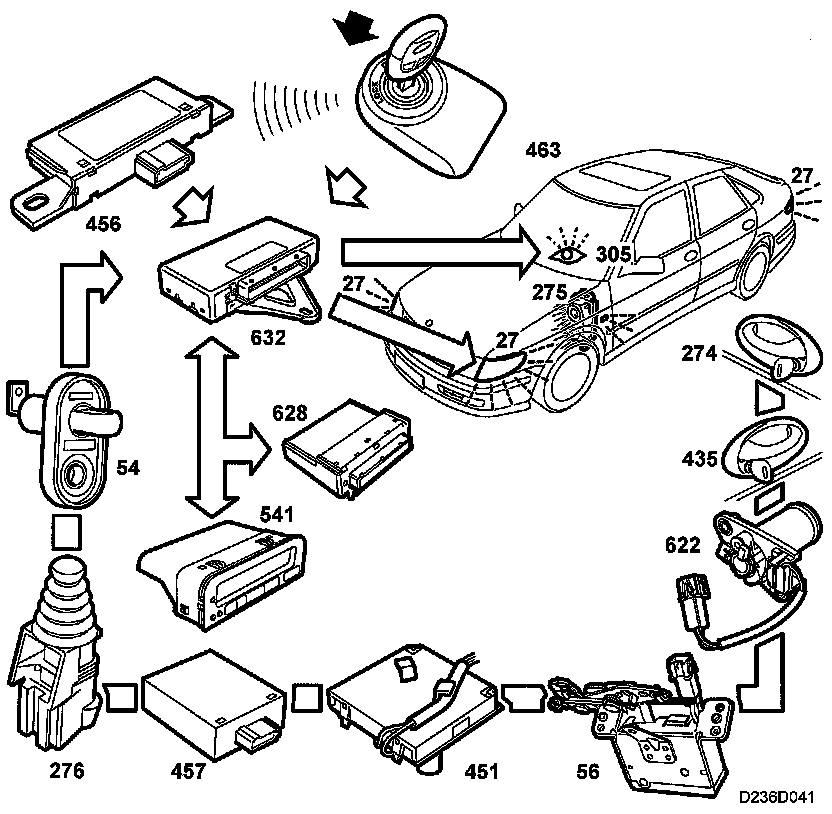 463
27
456
305
27
275
632
27
274
628
54
435
541
622
276
457
451
56
D236D041