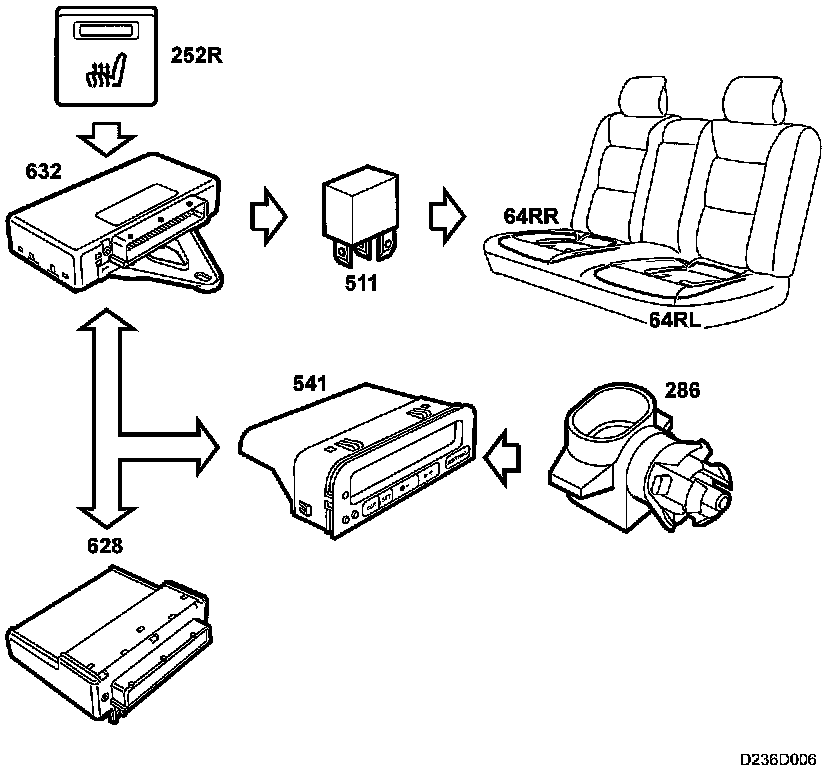 252R

632

511

64RR

64RL

541

286

628

D236D006