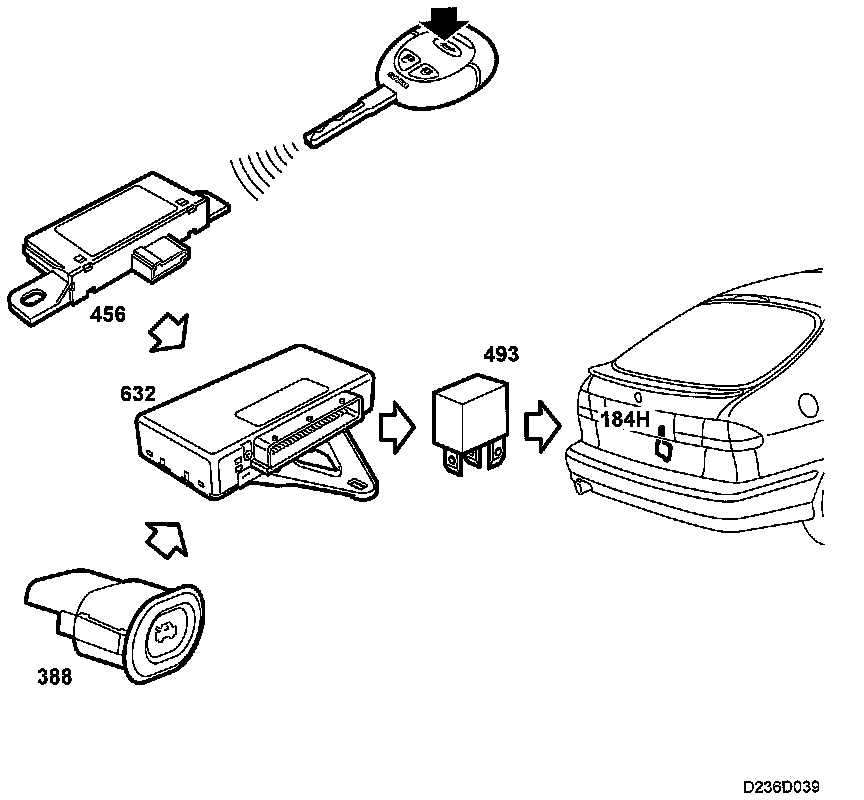 456
632
493
184H
388
D236D039