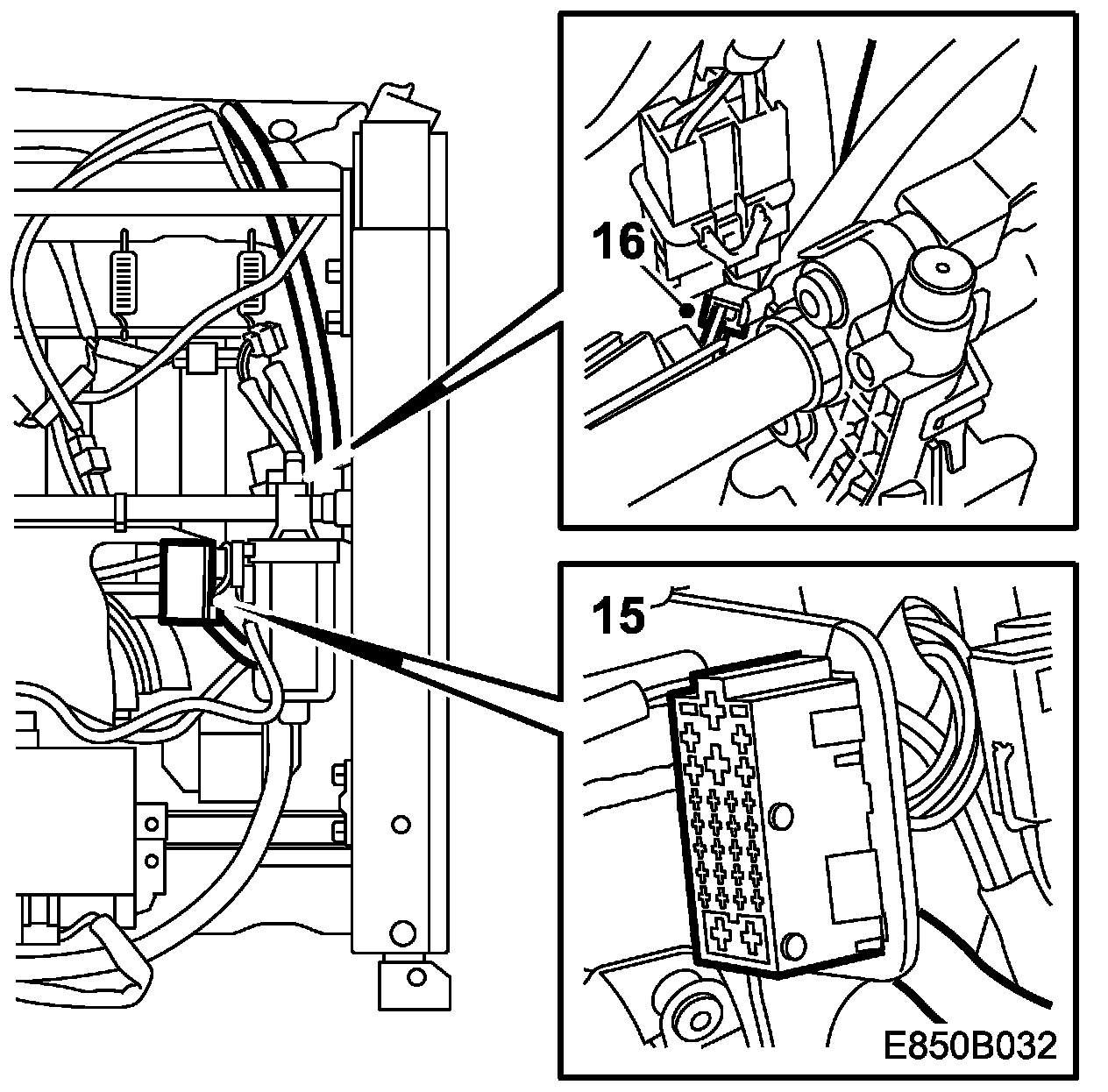 16

15

E850B032