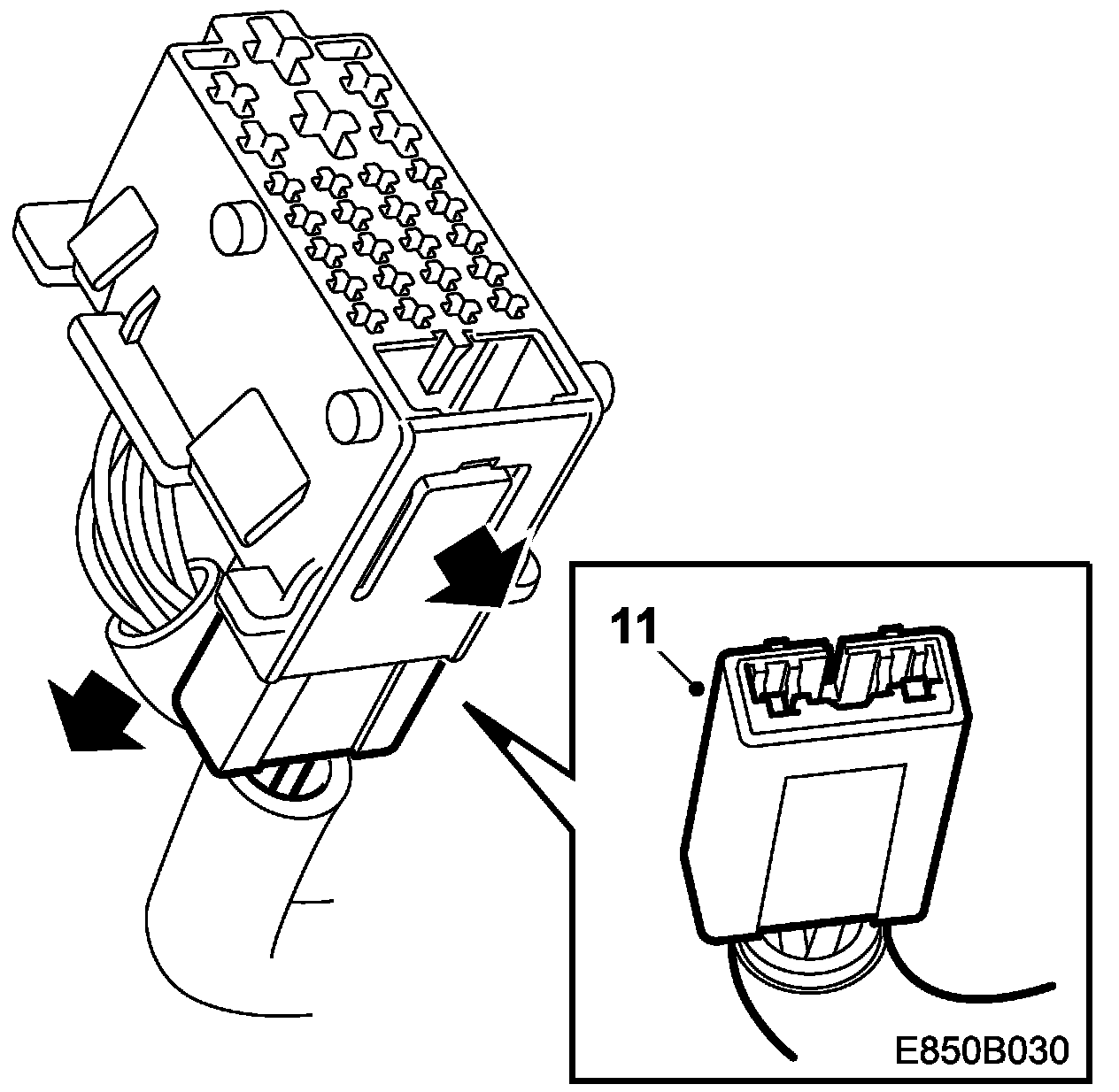 11

E850B030