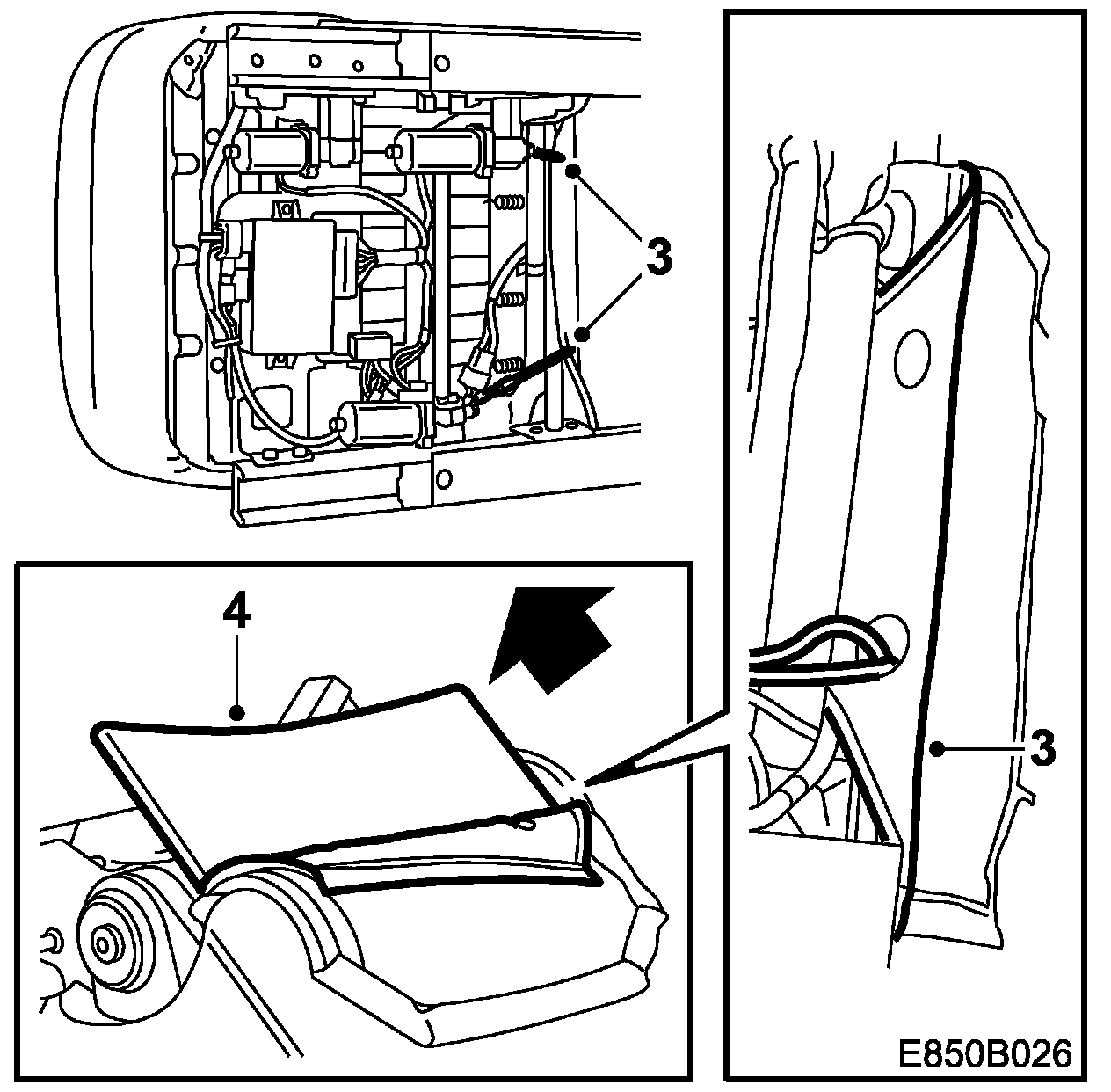 3
4
3
E850B026