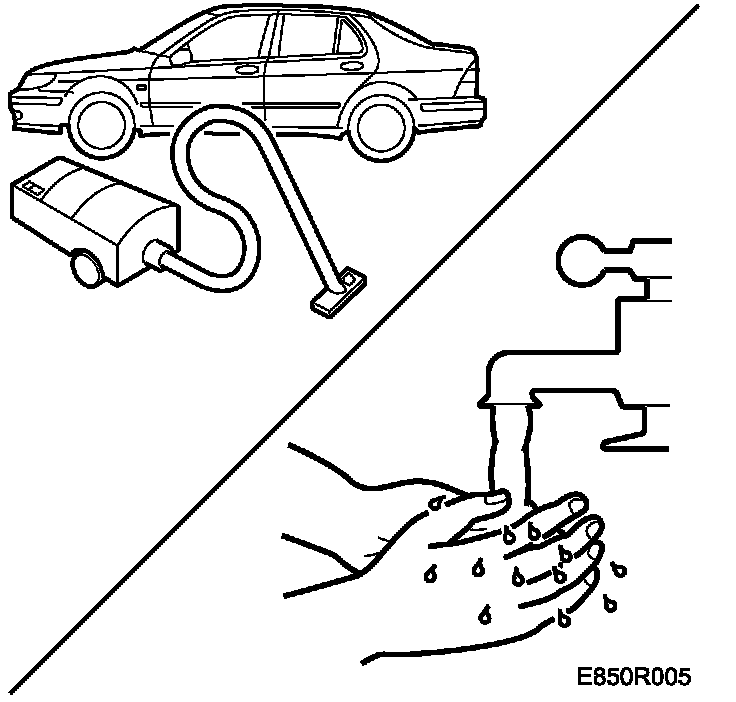 E850R005