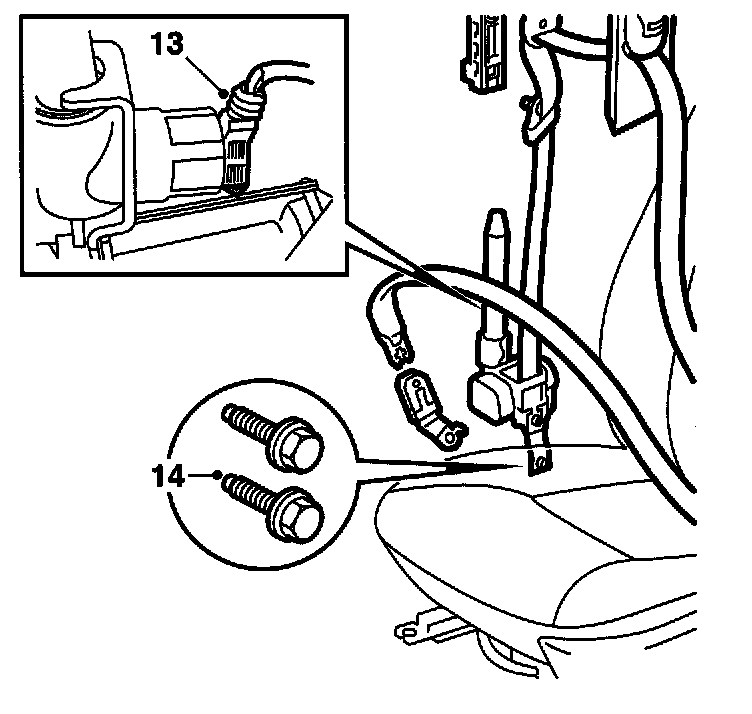 13

14