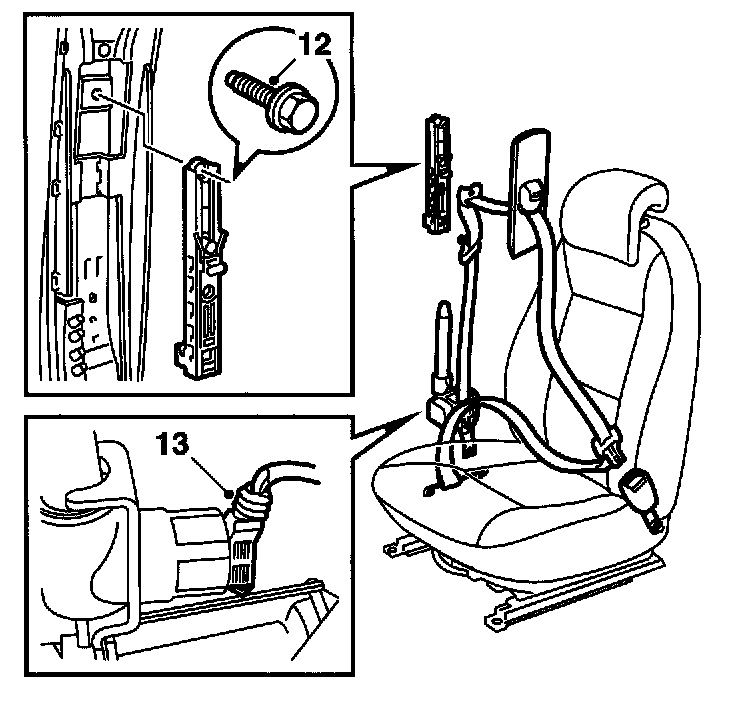 12

13