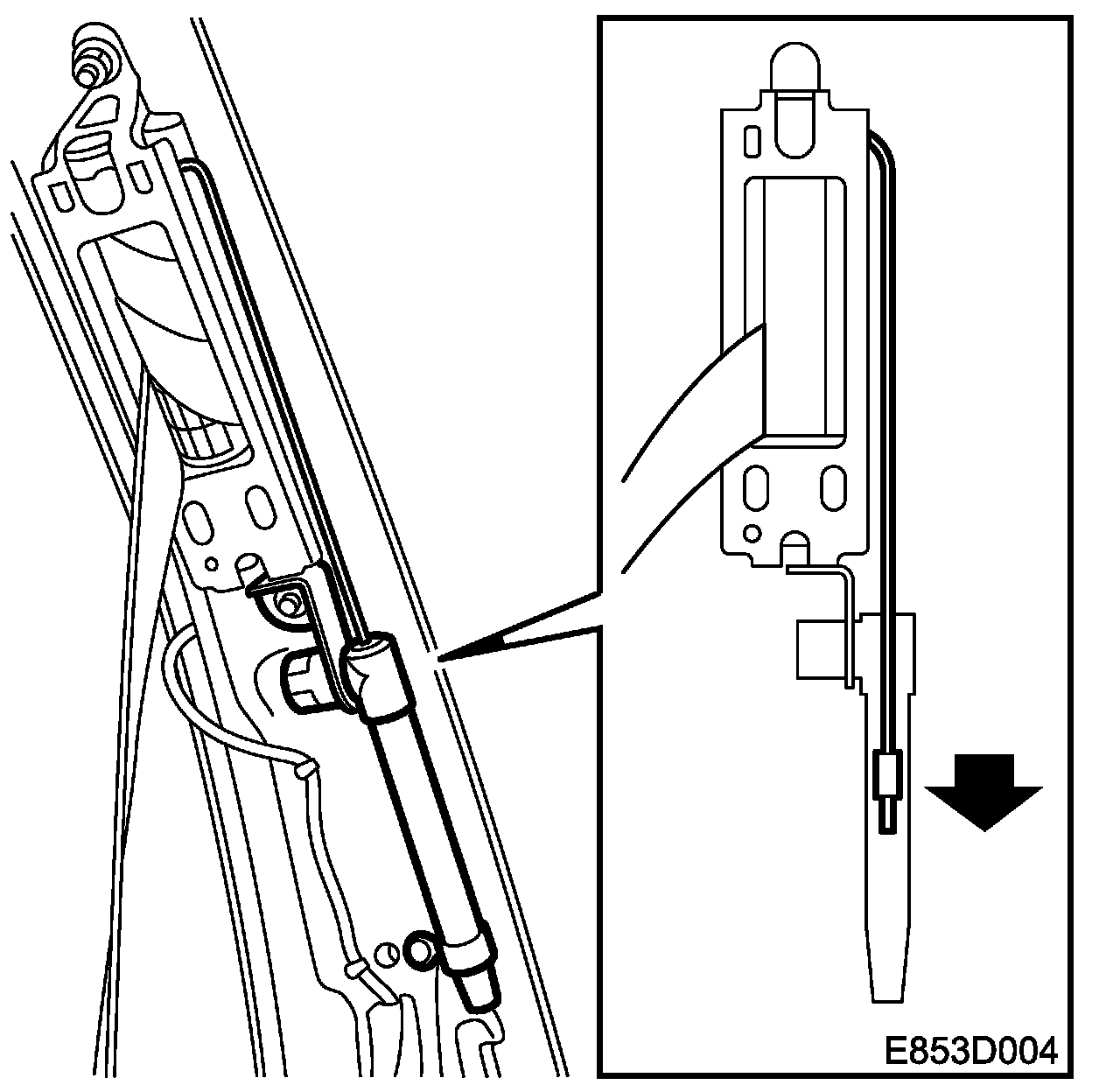 E853D004