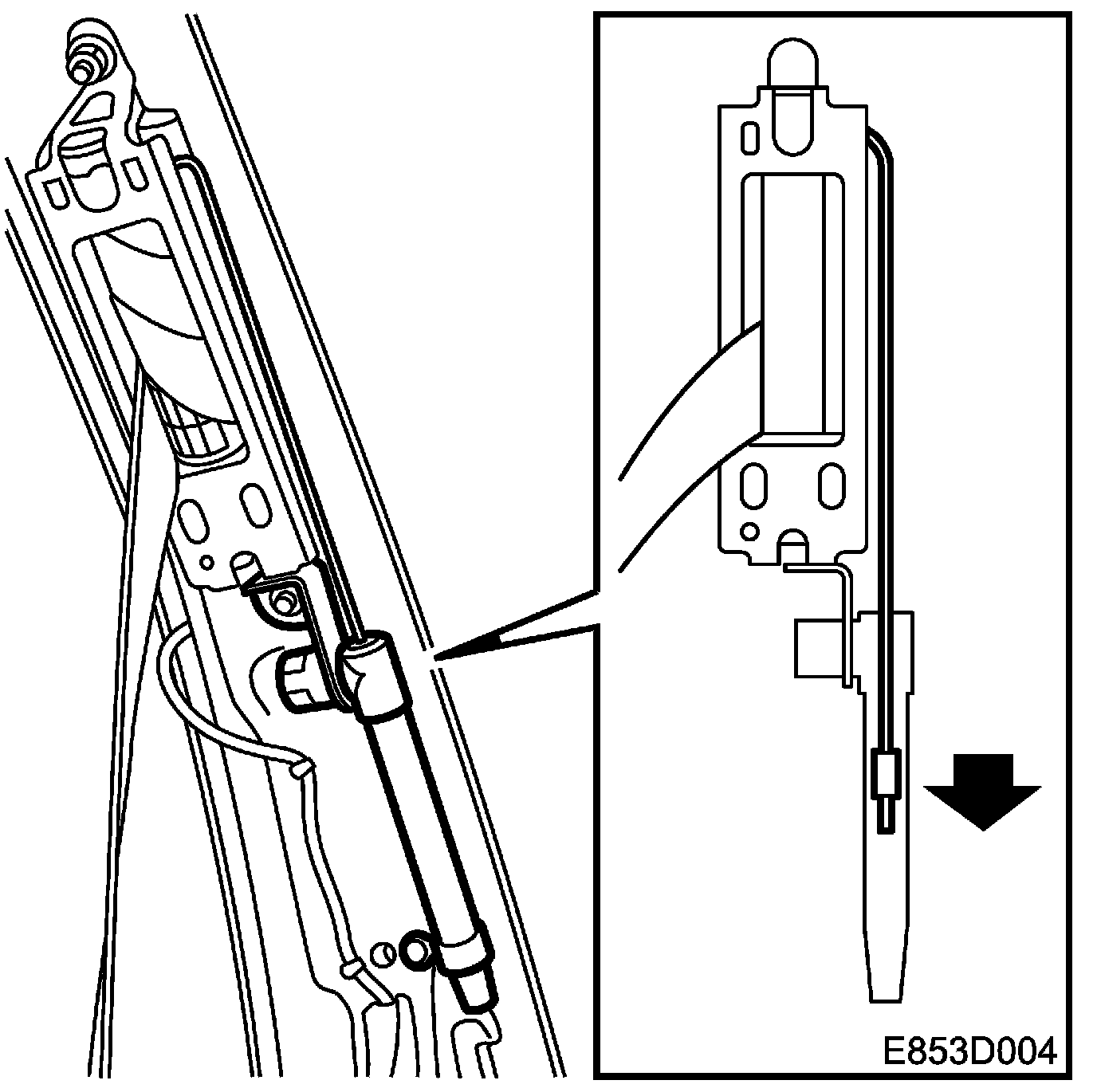 E853D004