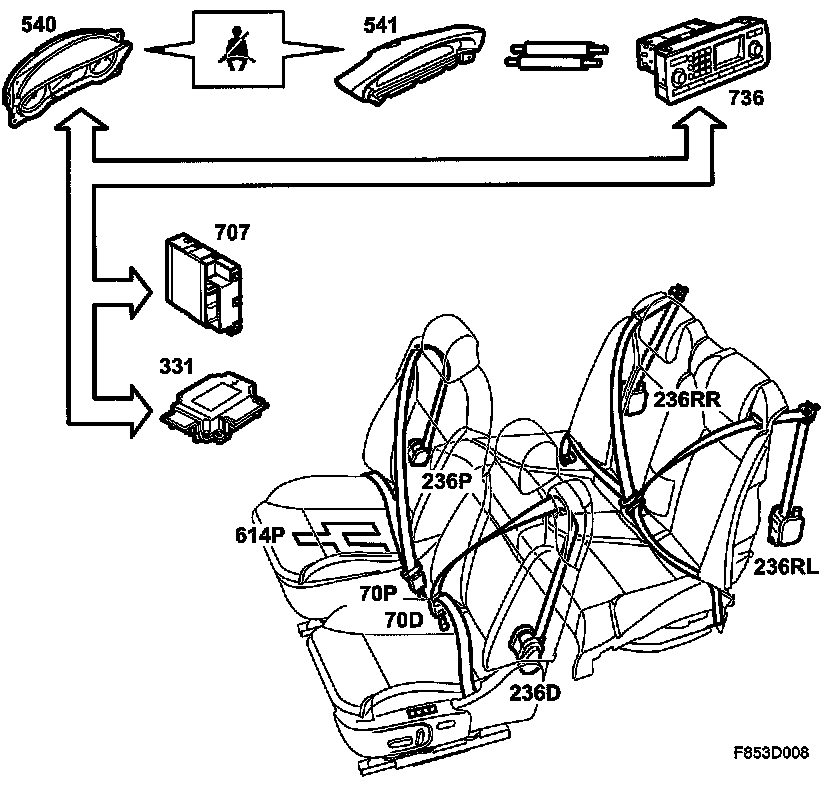 540
541
736
707
331
236RR
236P
614P
236RL
70P
70D
236D
F853D008