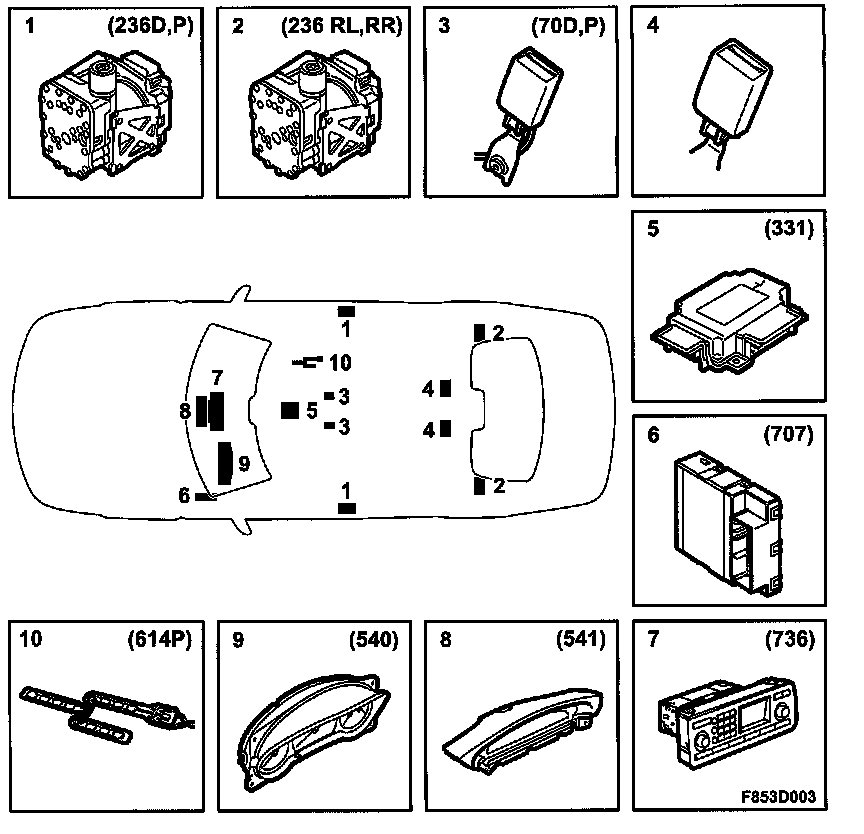 1 (236D,P)

2 (236 RL,RR)

3 (70D,P)

4

5 (331)

1
2
10
7
3
4
8
5
3
4
9
6
1
2

6 (707)

10 (614P)

9 (540)

8 (541)

7 (736)

F853D003