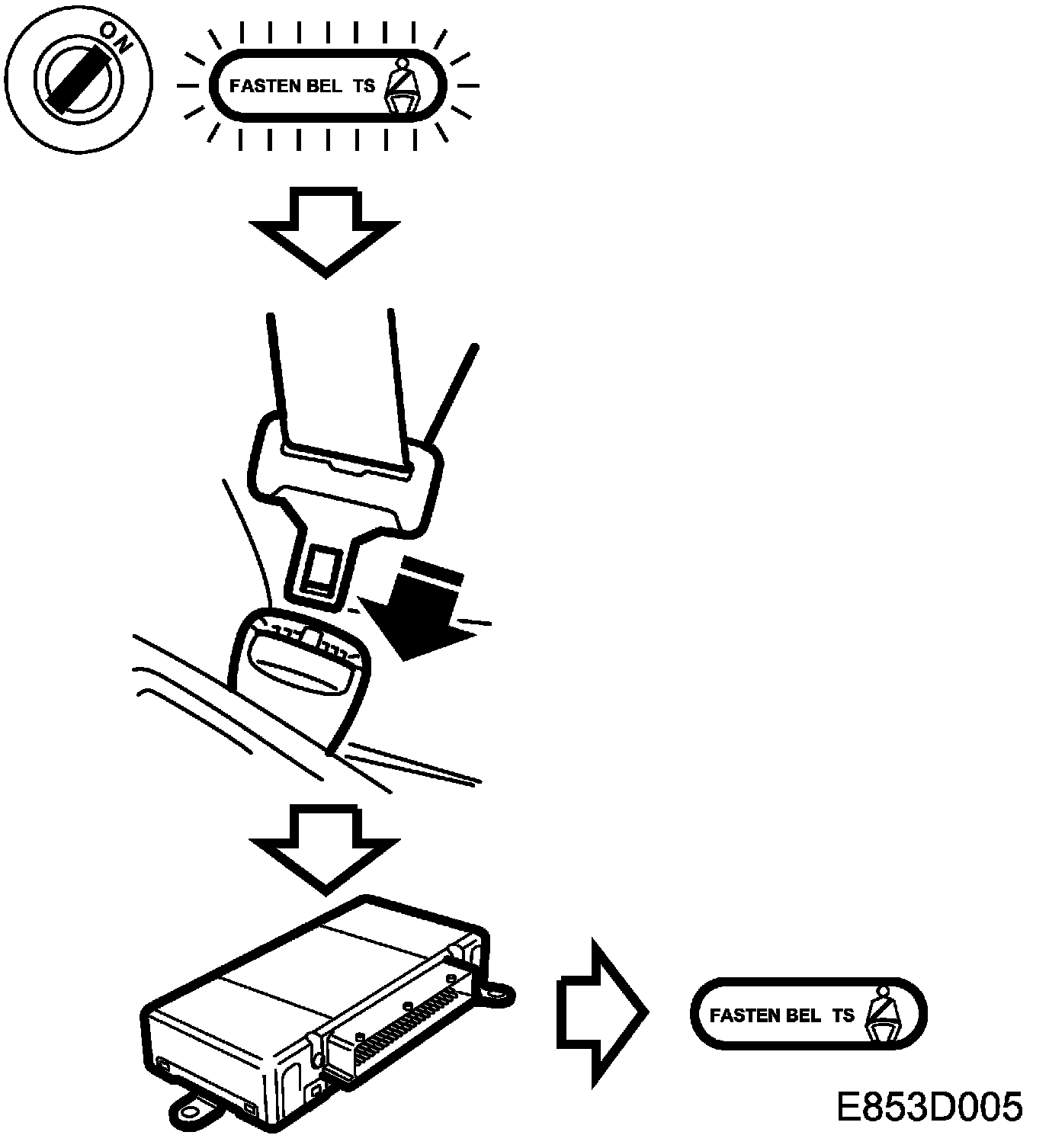 ON

FASTEN BEL TS

FASTEN BEL TS

E853D005