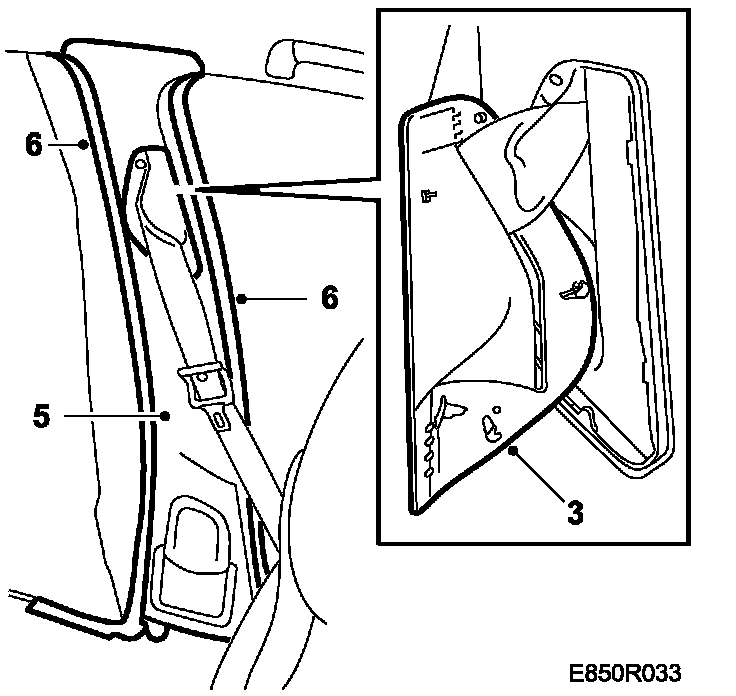 6
6
5
3
E850R033