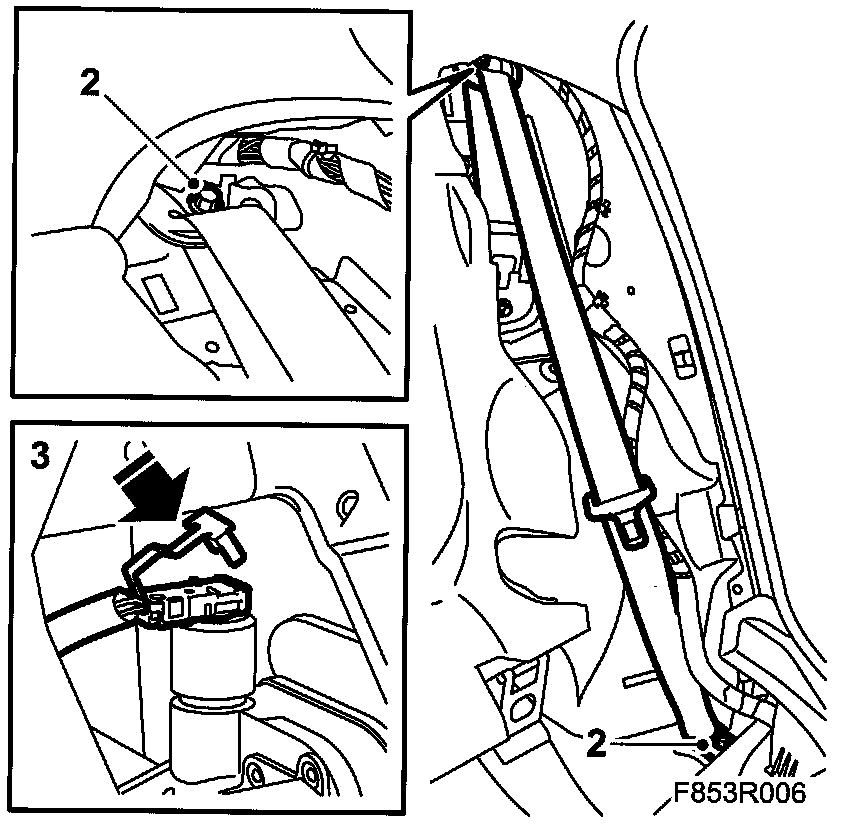 2

3

2

F853R006